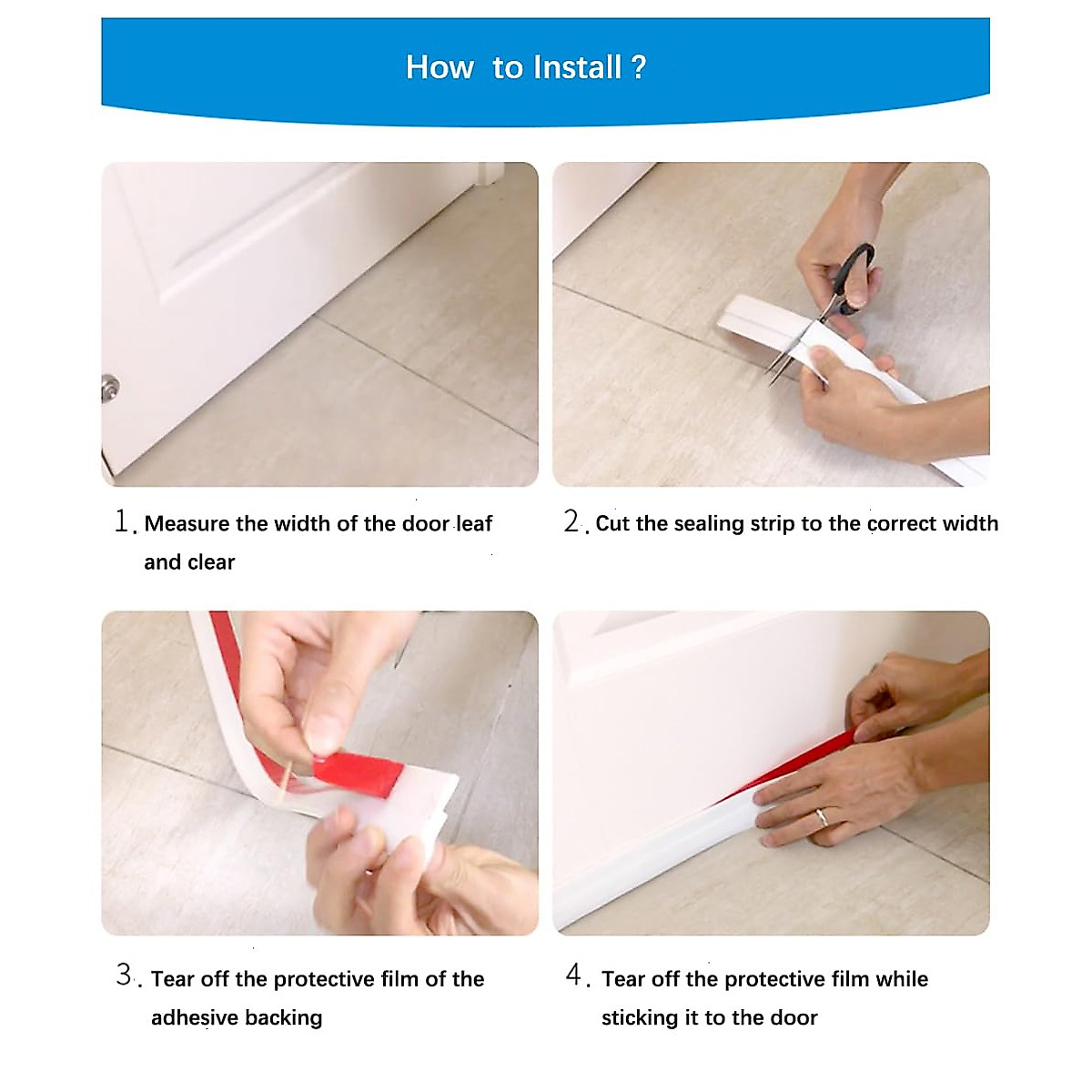 How to Install ?

1. Measure the width of the door leaf and clear

2. Cut the sealing strip to the correct width

3. Tear off the protective film of the adhesive backing

4. Tear off the protective film while sticking it to the door