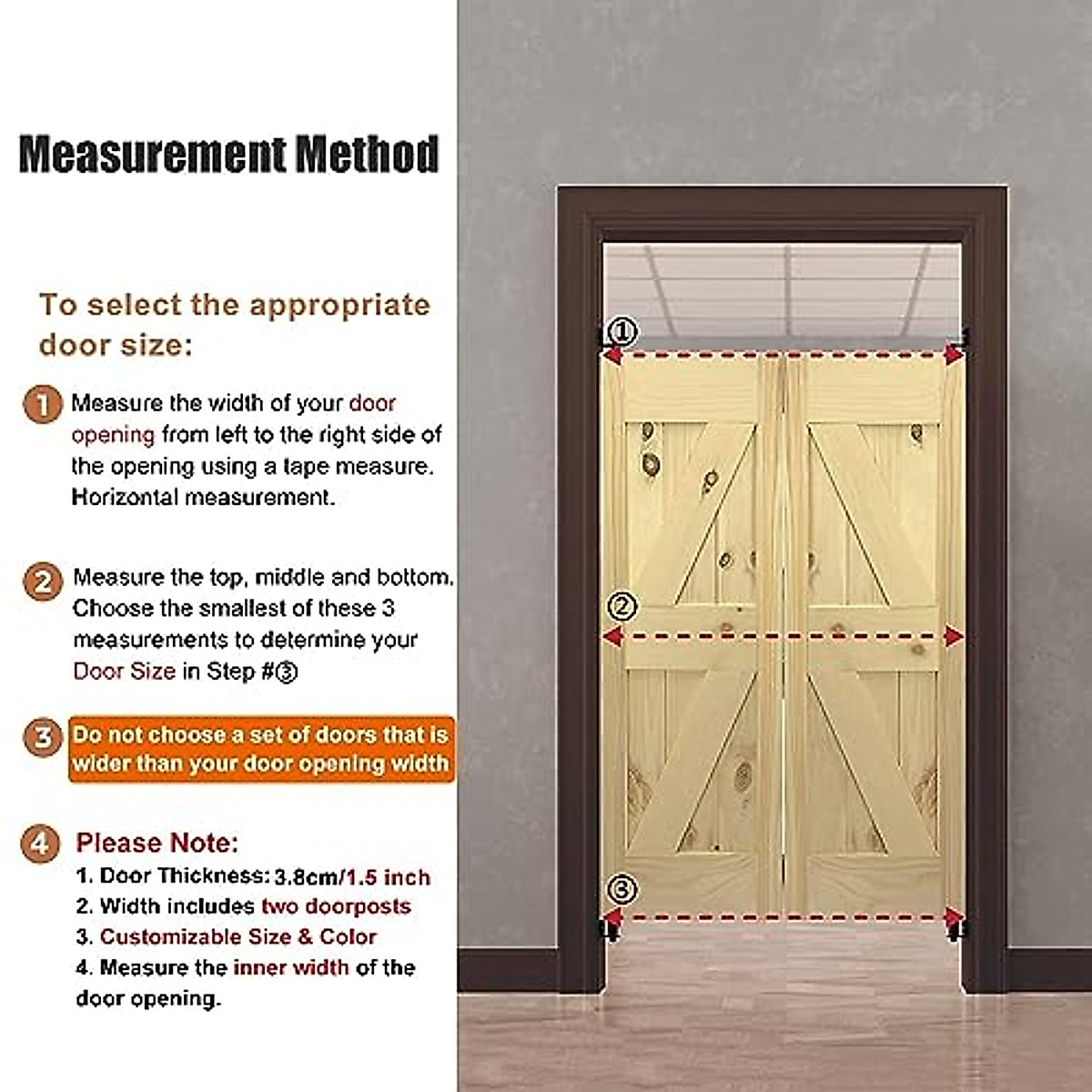 Measurement Method

To select the appropriate door size:

1 Measure the width of your door opening from left to the right side of the opening using a tape measure. Horizontal measurement.

2 Measure the top, middle and bottom. Choose the smallest of these 3 measurements to determine your Door Size in Step #③

3 Do not choose a set of doors that is wider than your door opening width

4 Please Note:
1. Door Thickness: 3.8cm/1.5 inch
2. Width includes two doorposts
3. Customizable Size & Color
4. Measure the inner width of the door opening.

①

②

③