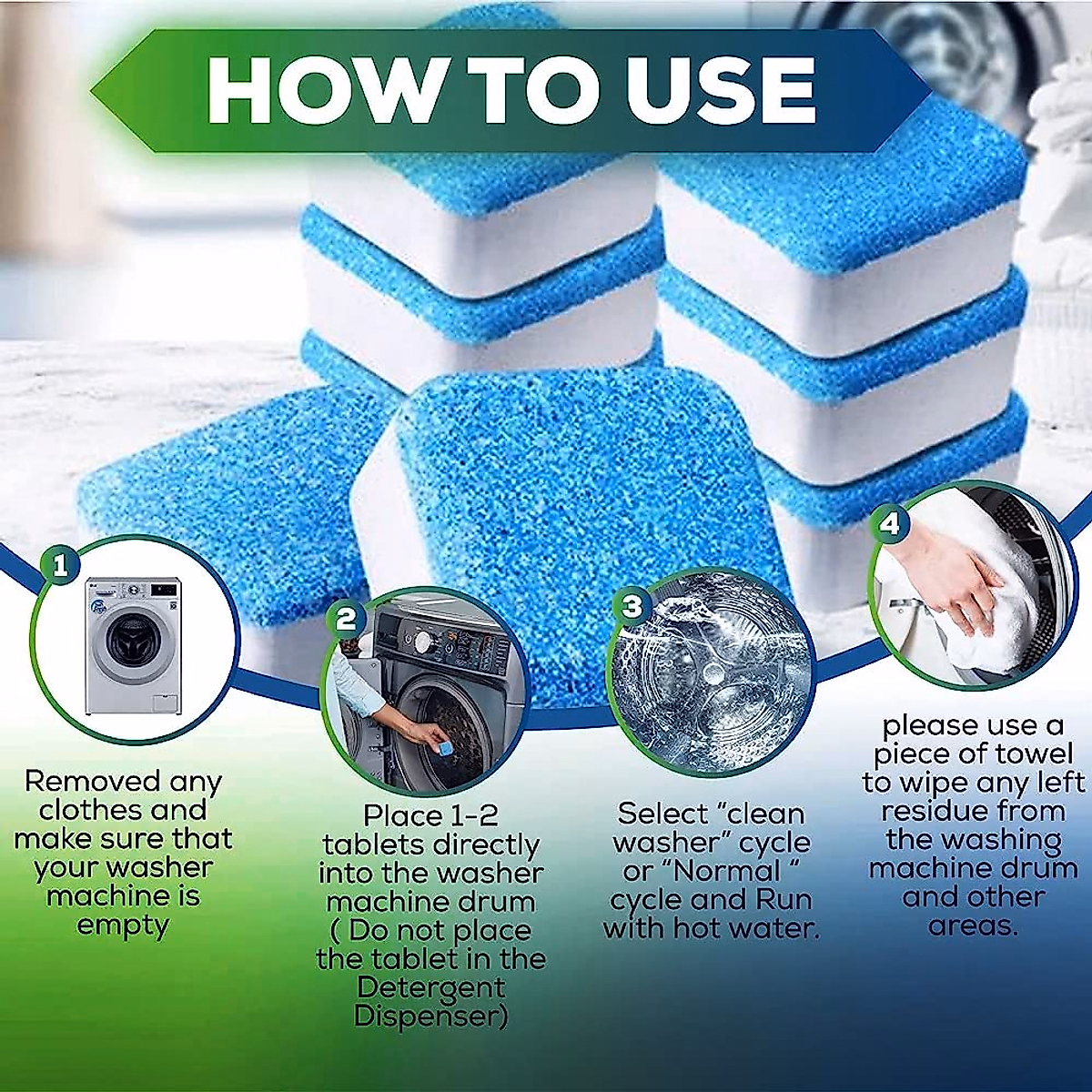 HOW TO USE

1

Removed any clothes and make sure that your washer machine is empty

2

Place 1-2 tablets directly into the washer machine drum ( Do not place the tablet in the Detergent Dispenser)

3

Select "clean washer" cycle or "Normal " cycle and Run with hot water.

4

please use a piece of towel to wipe any left residue from the washing machine drum and other areas.