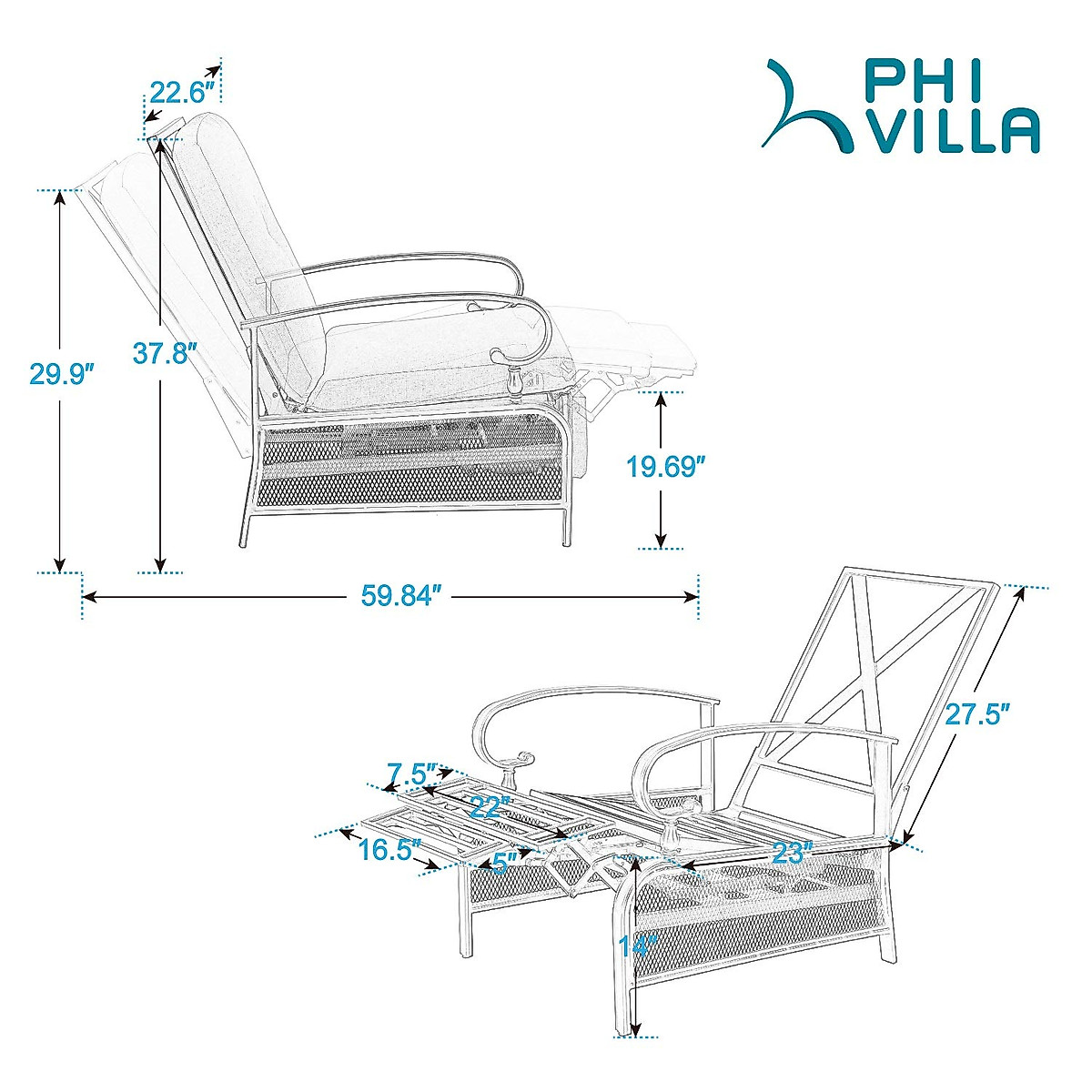 PHI
VILLA

22.6″
29.9″
37.8″
19.69″
59.84″

27.5″
7.5″
22″
16.5″
5″
23″
14″