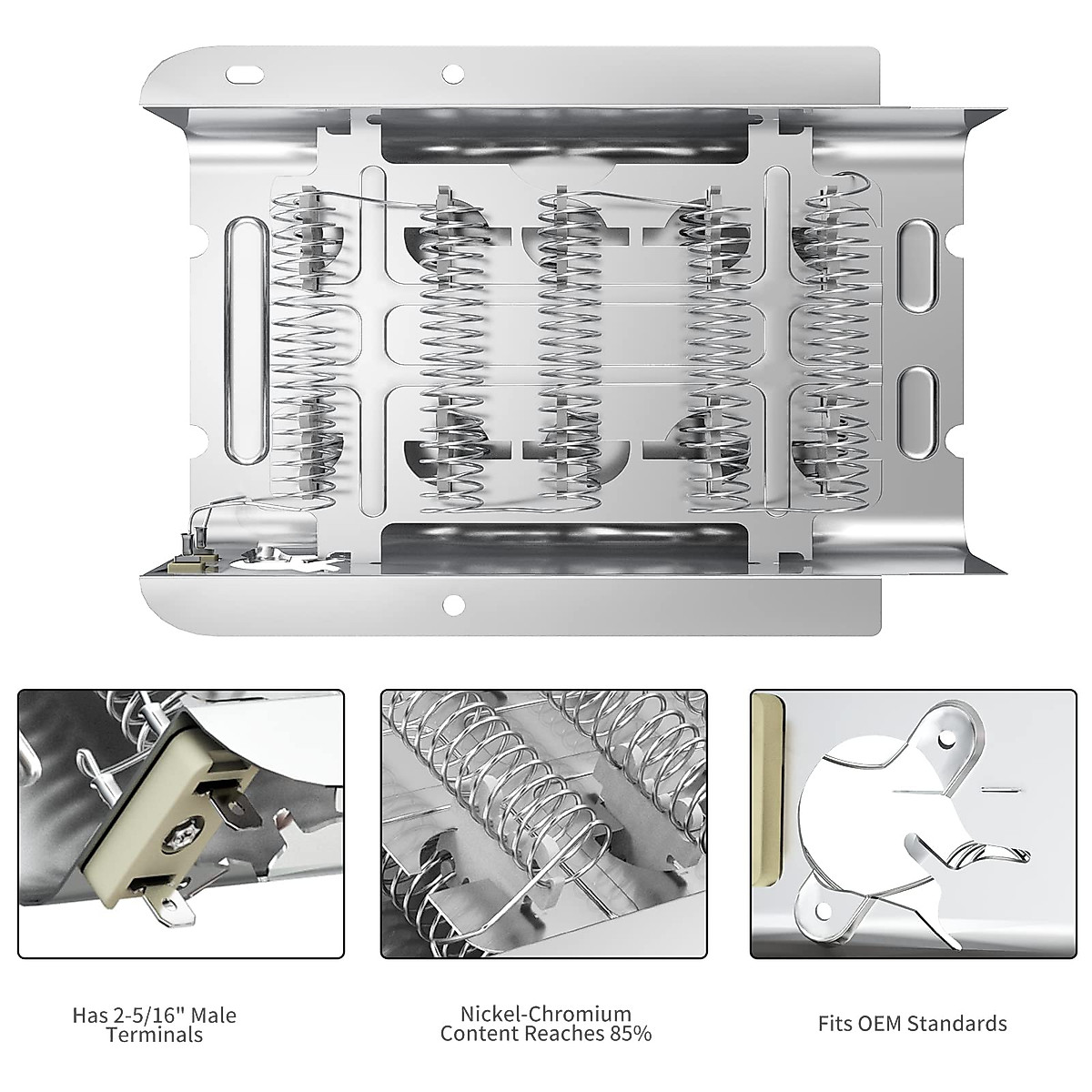 Has 2-5/16" Male Terminals

Nickel-Chromium Content Reaches 85%

Fits OEM Standards