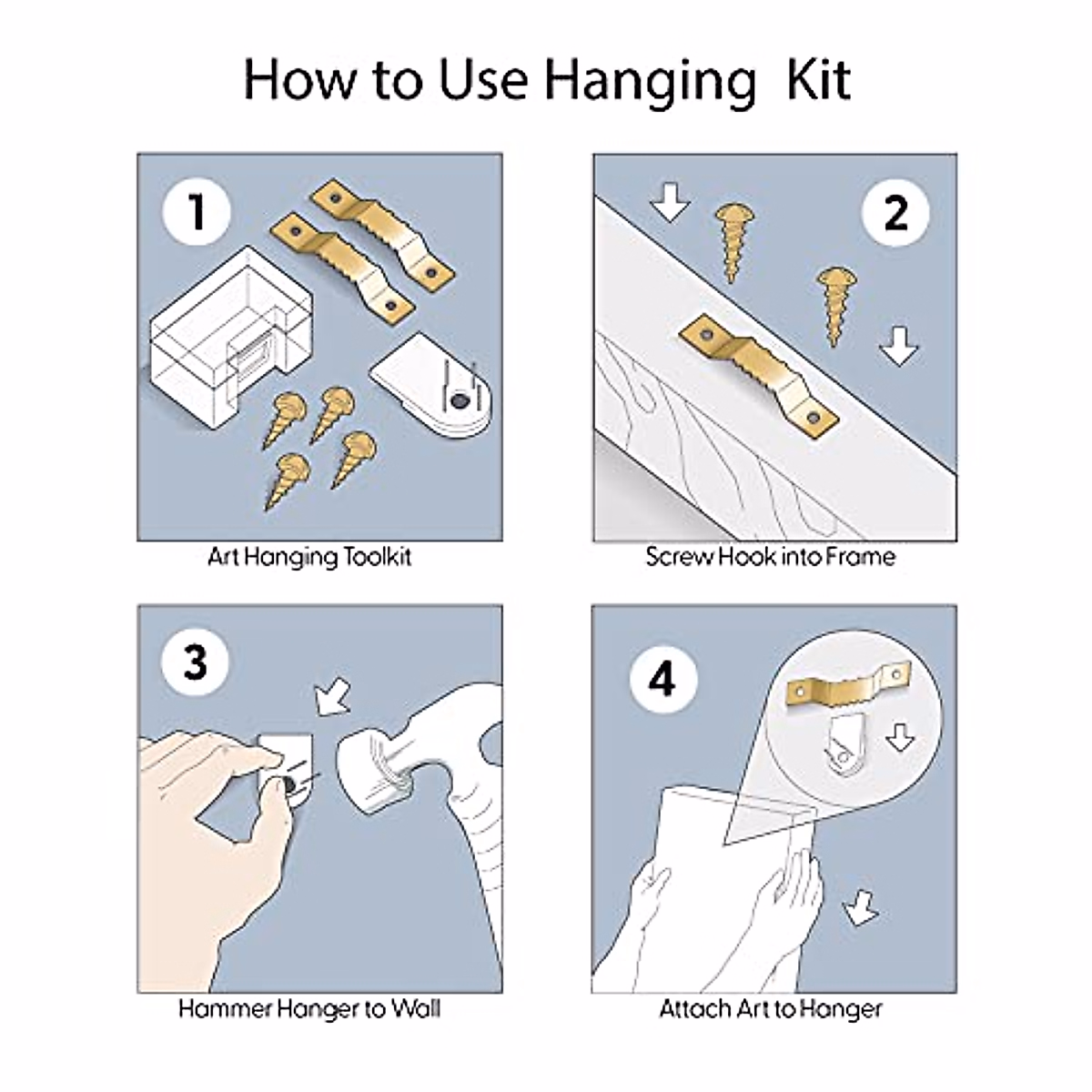 How to Use Hanging Kit

1

Art Hanging Toolkit

2

Screw Hook into Frame

3

Hammer Hanger to Wall

4

Attach Art to Hanger