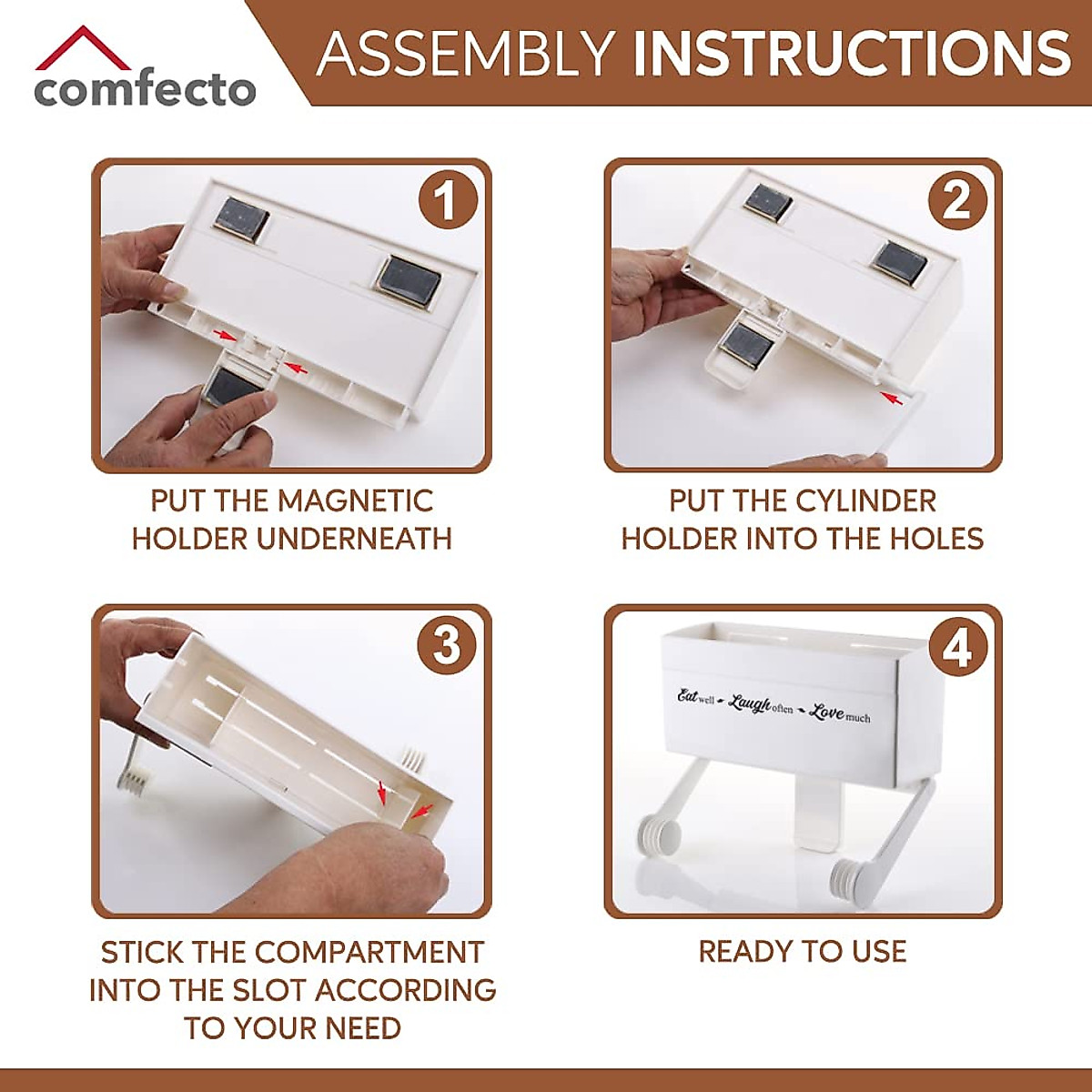 comfecto

ASSEMBLY INSTRUCTIONS

1

PUT THE MAGNETIC HOLDER UNDERNEATH

2

PUT THE CYLINDER HOLDER INTO THE HOLES

3

STICK THE COMPARTMENT INTO THE SLOT ACCORDING TO YOUR NEED

4

Eat well Laugh often Love much

READY TO USE