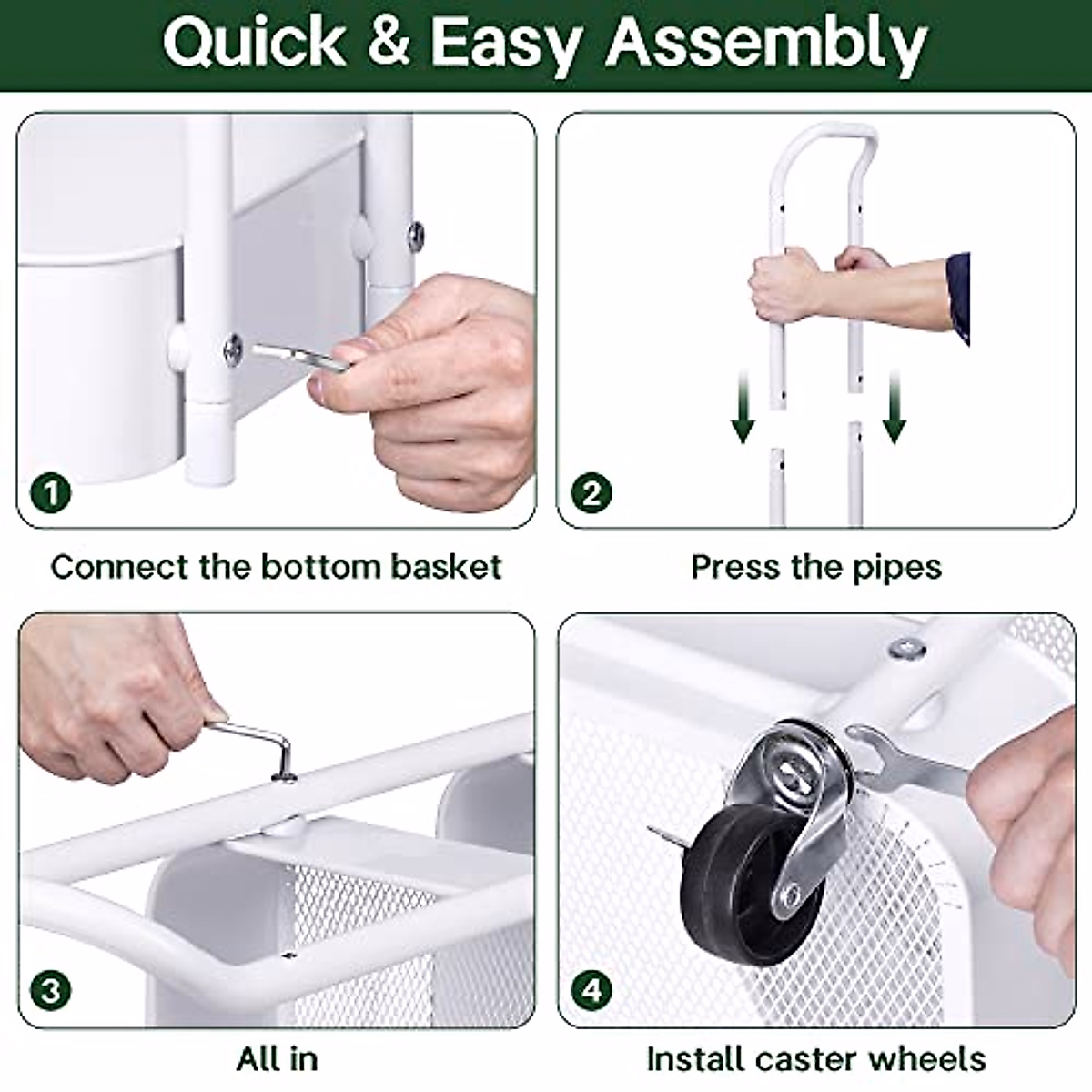 Quick & Easy Assembly

1

Connect the bottom basket

2

Press the pipes

3

All in

4

Install caster wheels