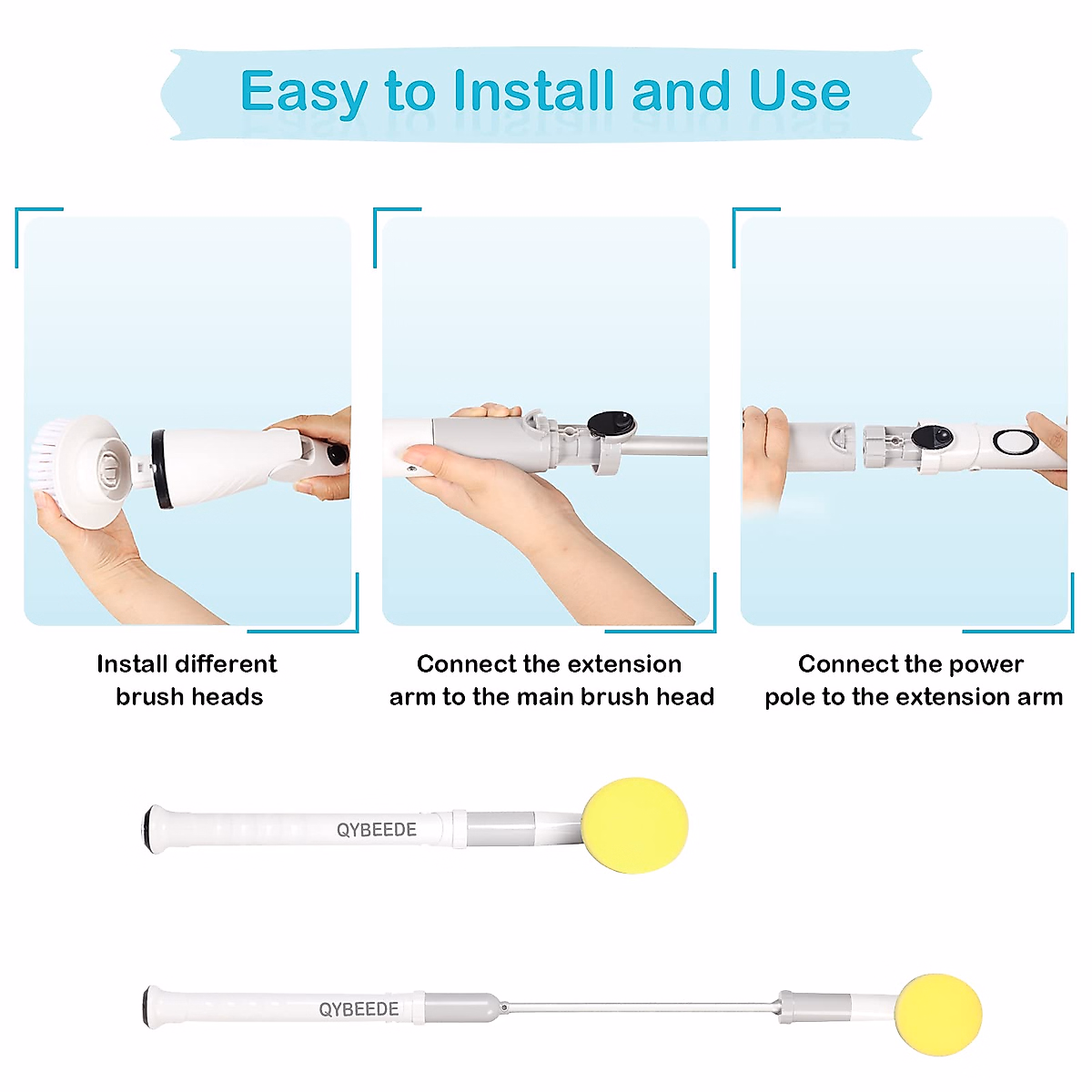 Easy to Install and Use

Install different brush heads

Connect the extension arm to the main brush head

Connect the power pole to the extension arm

QYBEEDE

QYBEEDE