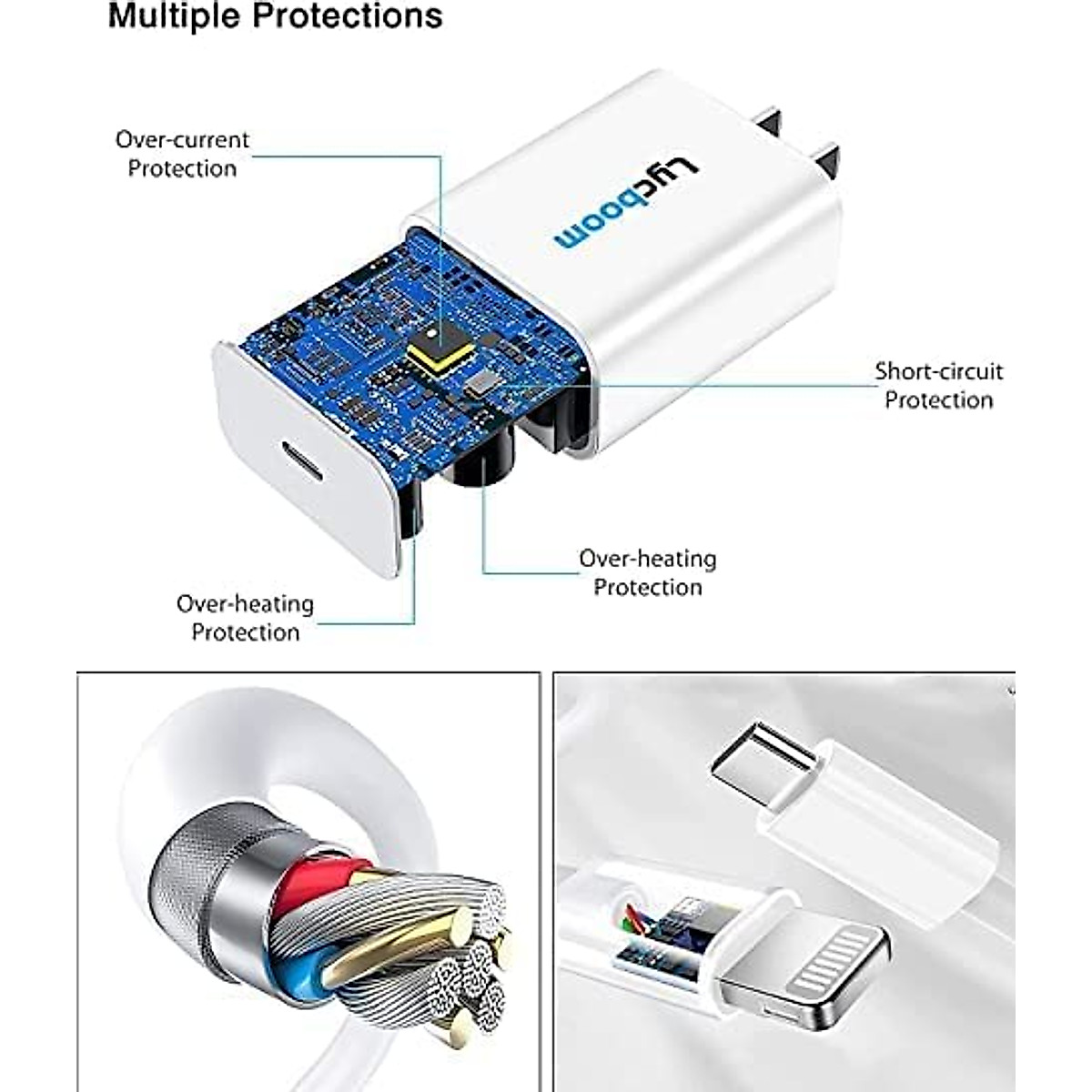 Multiple Protections

Over-current Protection

Lycboom

Short-circuit Protection

Over-heating Protection

Over-heating Protection