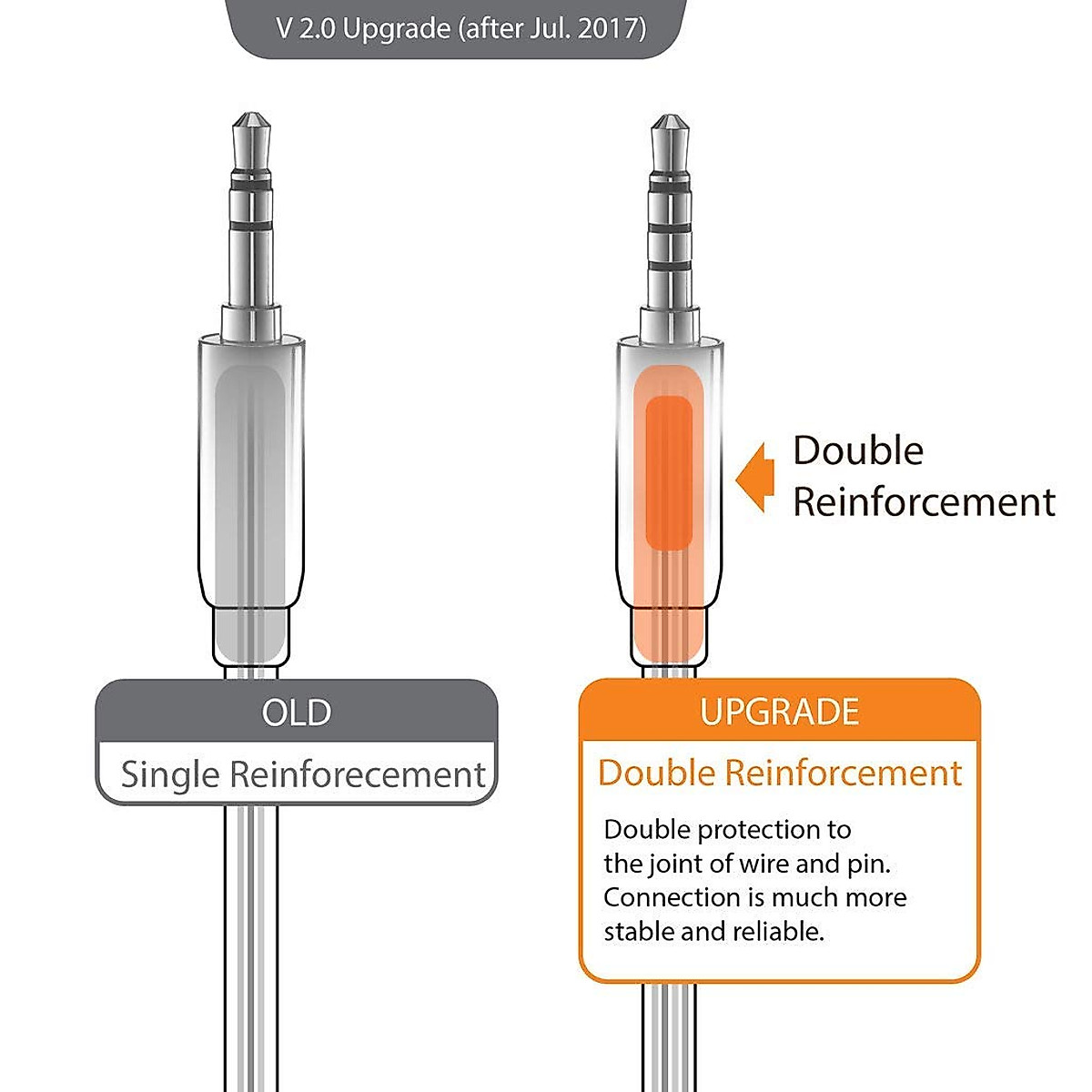 V 2.0 Upgrade (after Jul. 2017)

Double Reinforcement

OLD

Single Reinforecement

UPGRADE

Double Reinforcement

Double protection to the joint of wire and pin. Connection is much more stable and reliable.