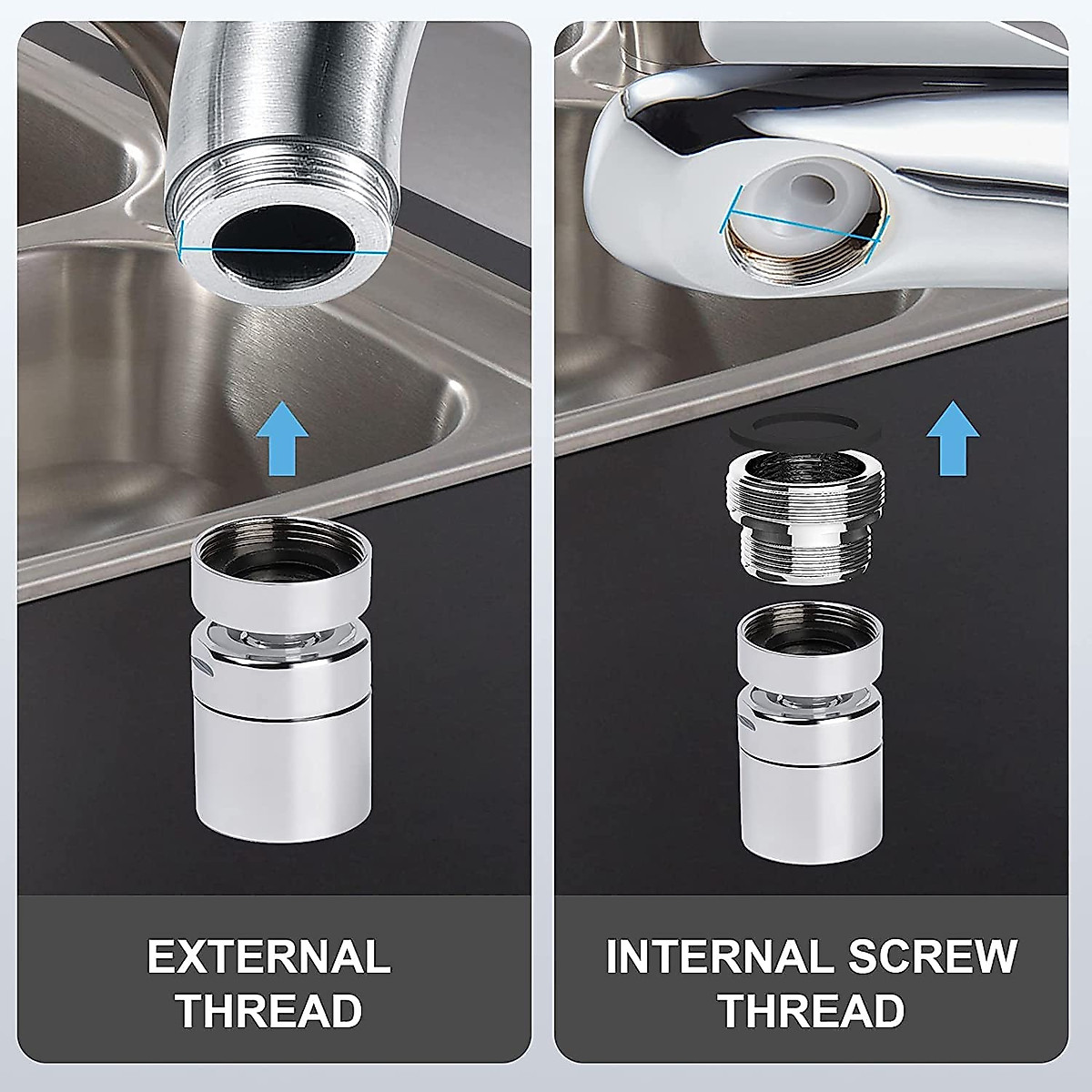 EXTERNAL THREAD

INTERNAL SCREW THREAD