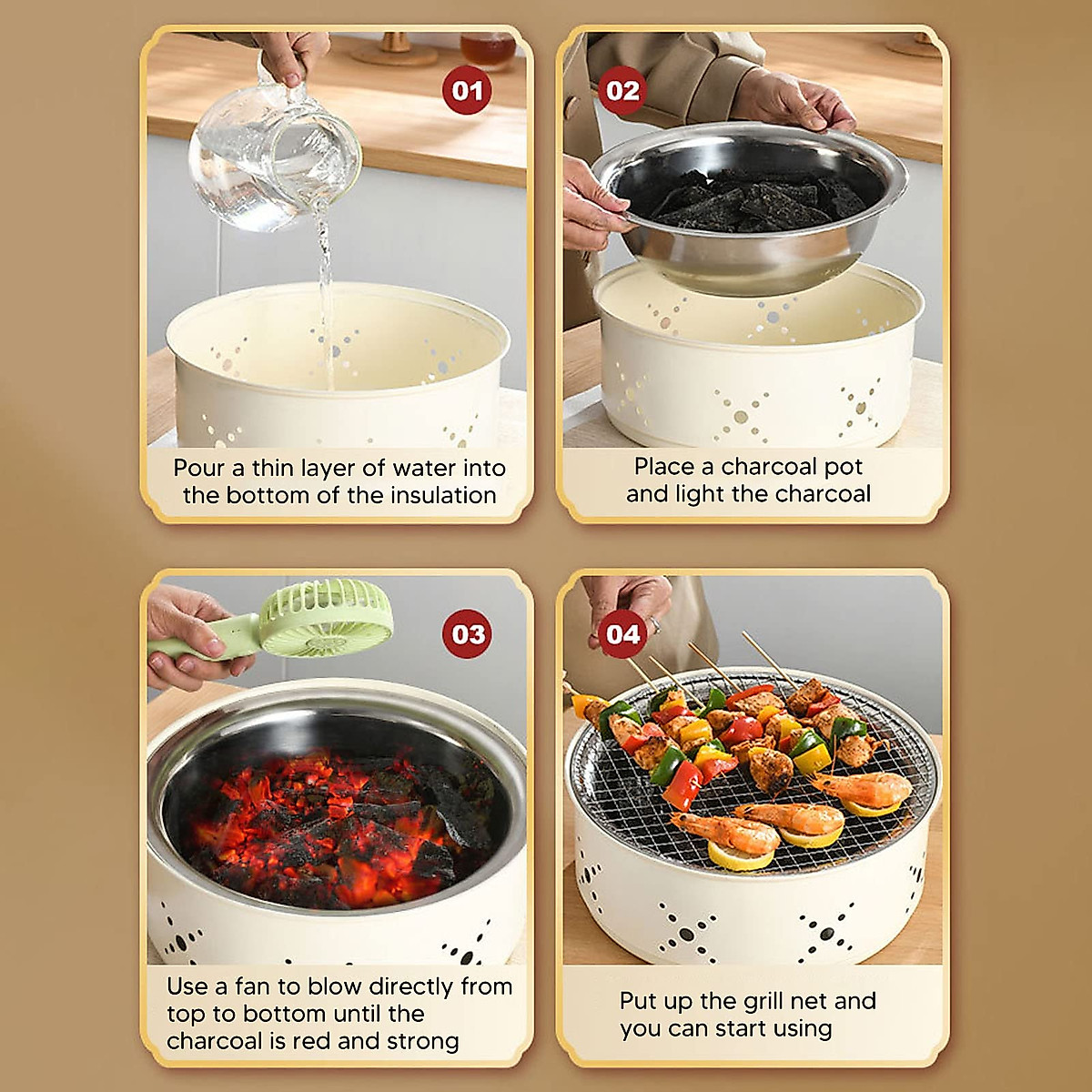 01

Pour a thin layer of water into the bottom of the insulation

02

Place a charcoal pot and light the charcoal

03

Use a fan to blow directly from top to bottom until the charcoal is red and strong

04

Put up the grill net and you can start using