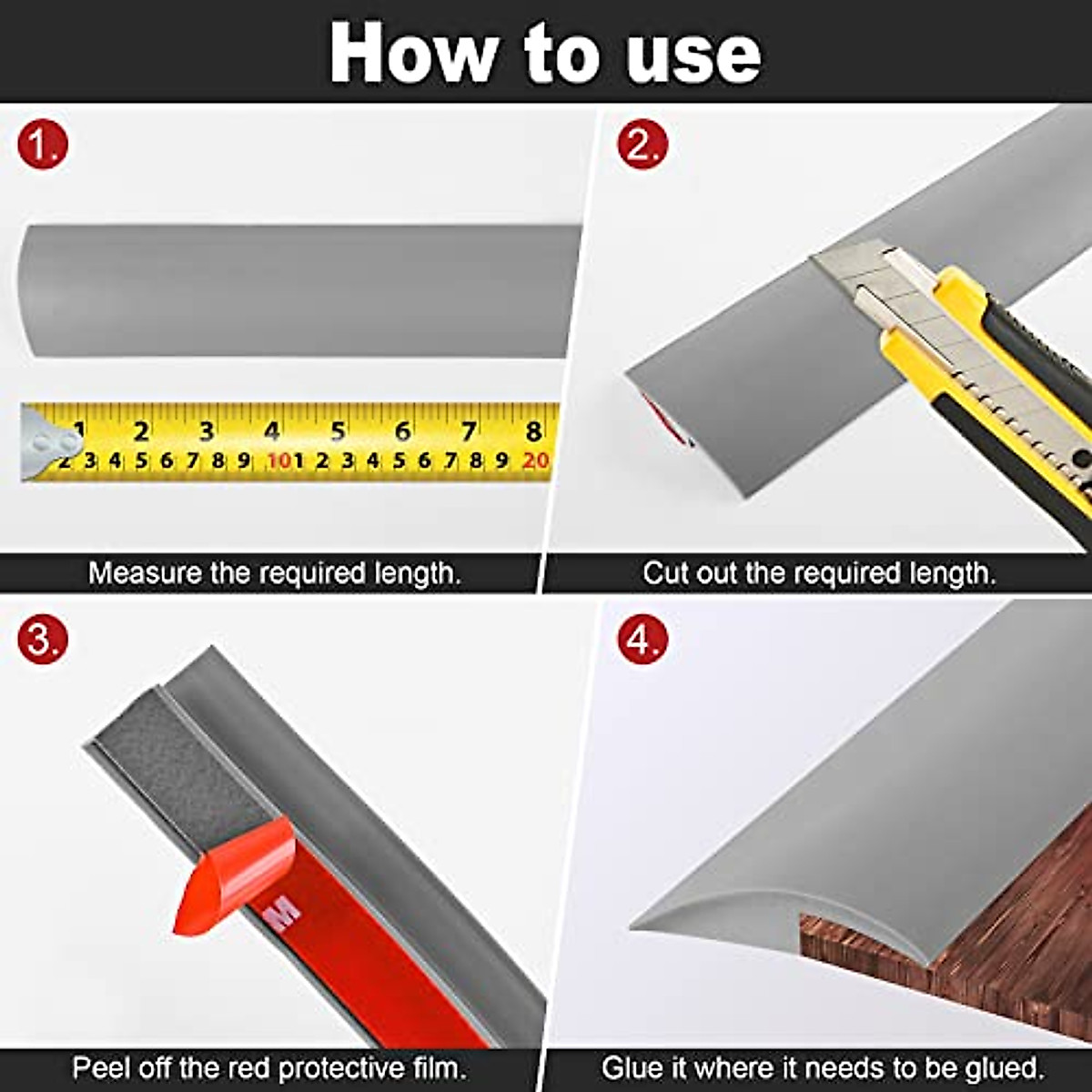 How to use

1.

1 2 3 4 5 6 7 8
2 3 4 5 6 7 8 9 10 1 2 3 4 5 6 7 8 9 20

Measure the required length.

2.

Cut out the required length.

3.

M

Peel off the red protective film.

4.

Glue it where it needs to be glued.