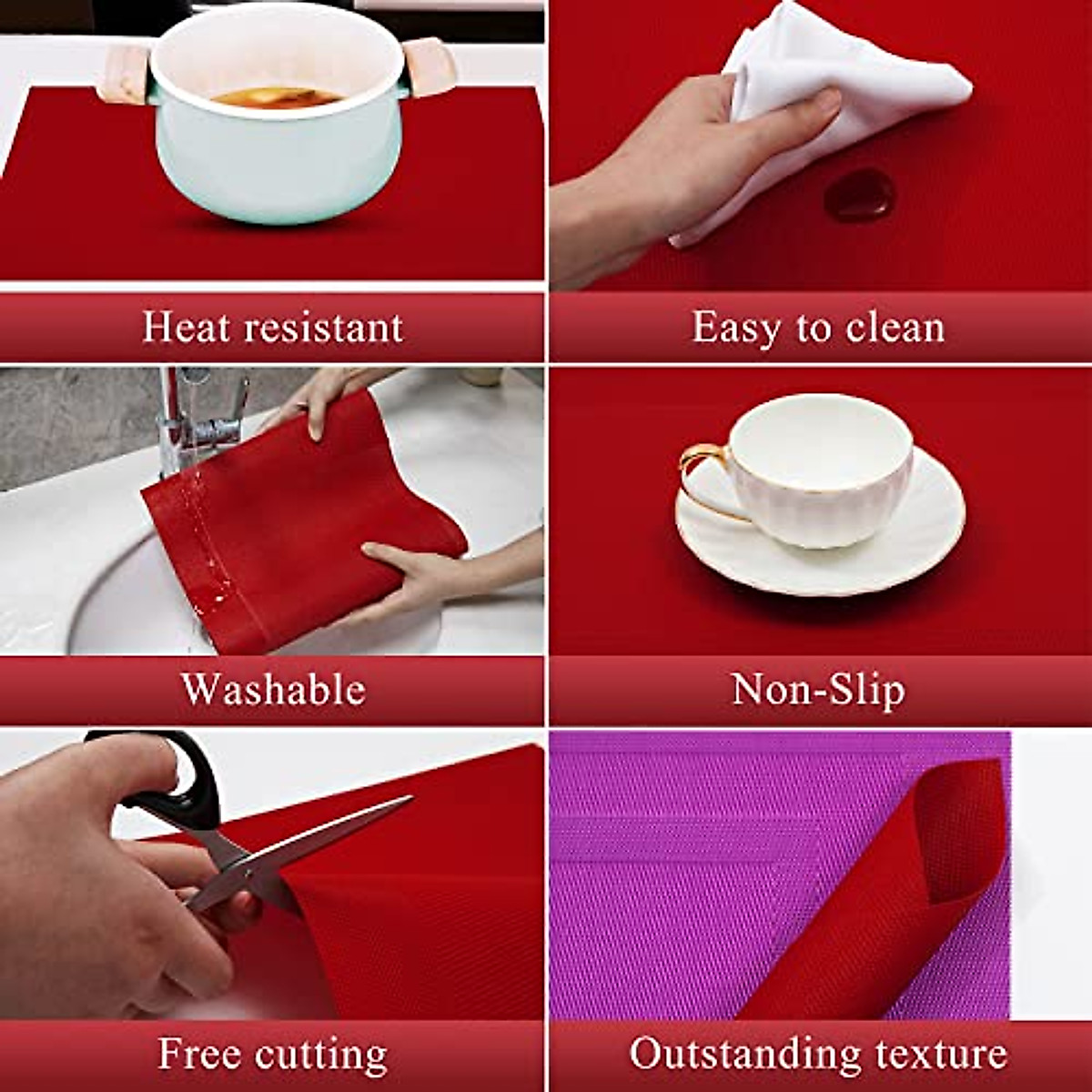 Heat resistant

Easy to clean

Washable

Non-Slip

Free cutting

Outstanding texture