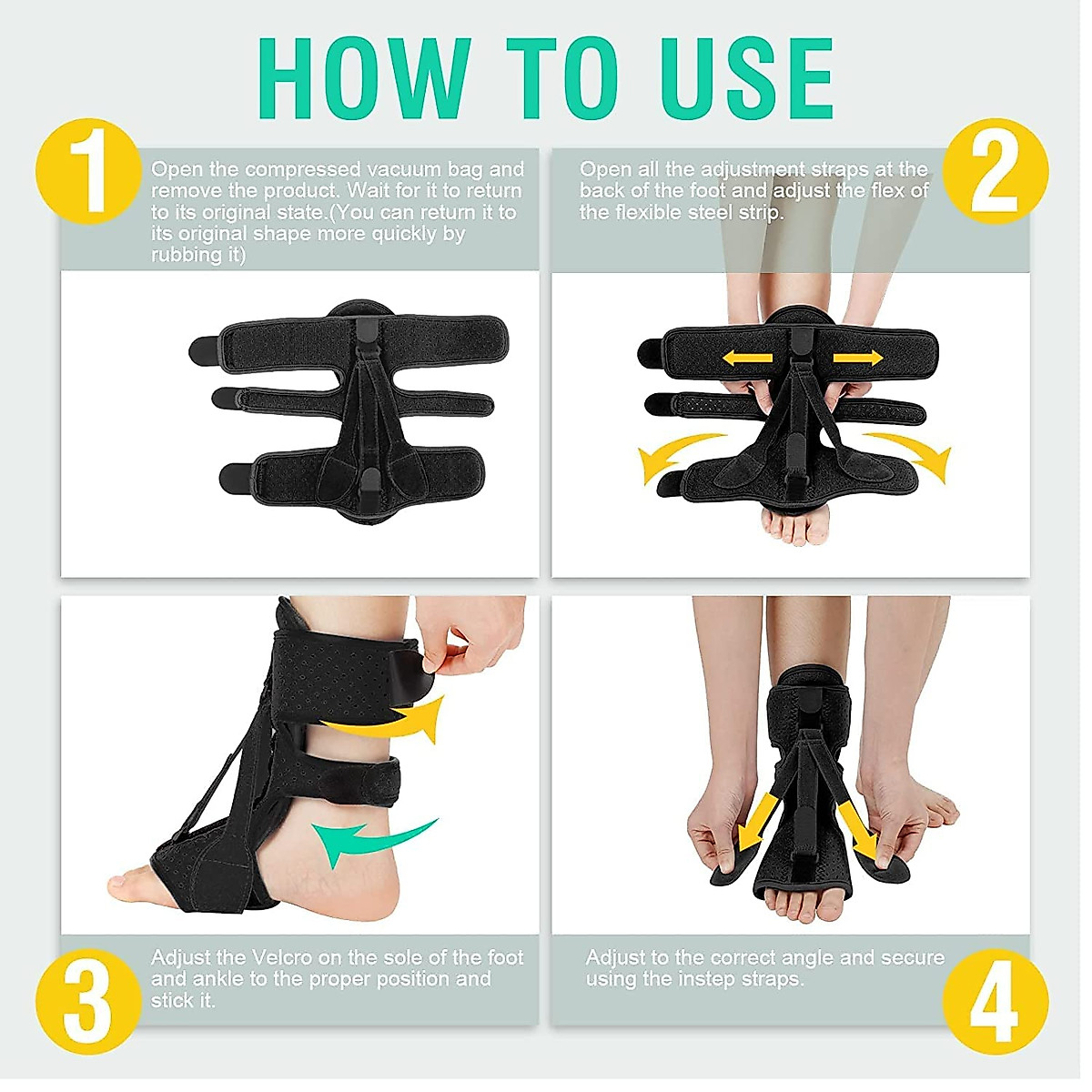 HOW TO USE

1

Open the compressed vacuum bag and remove the product. Wait for it to return to its original state.(You can return it to its original shape more quickly by rubbing it)

2

Open all the adjustment straps at the back of the foot and adjust the flex of the flexible steel strip.

3

Adjust the Velcro on the sole of the foot and ankle to the proper position and stick it.

4

Adjust to the correct angle and secure using the instep straps.