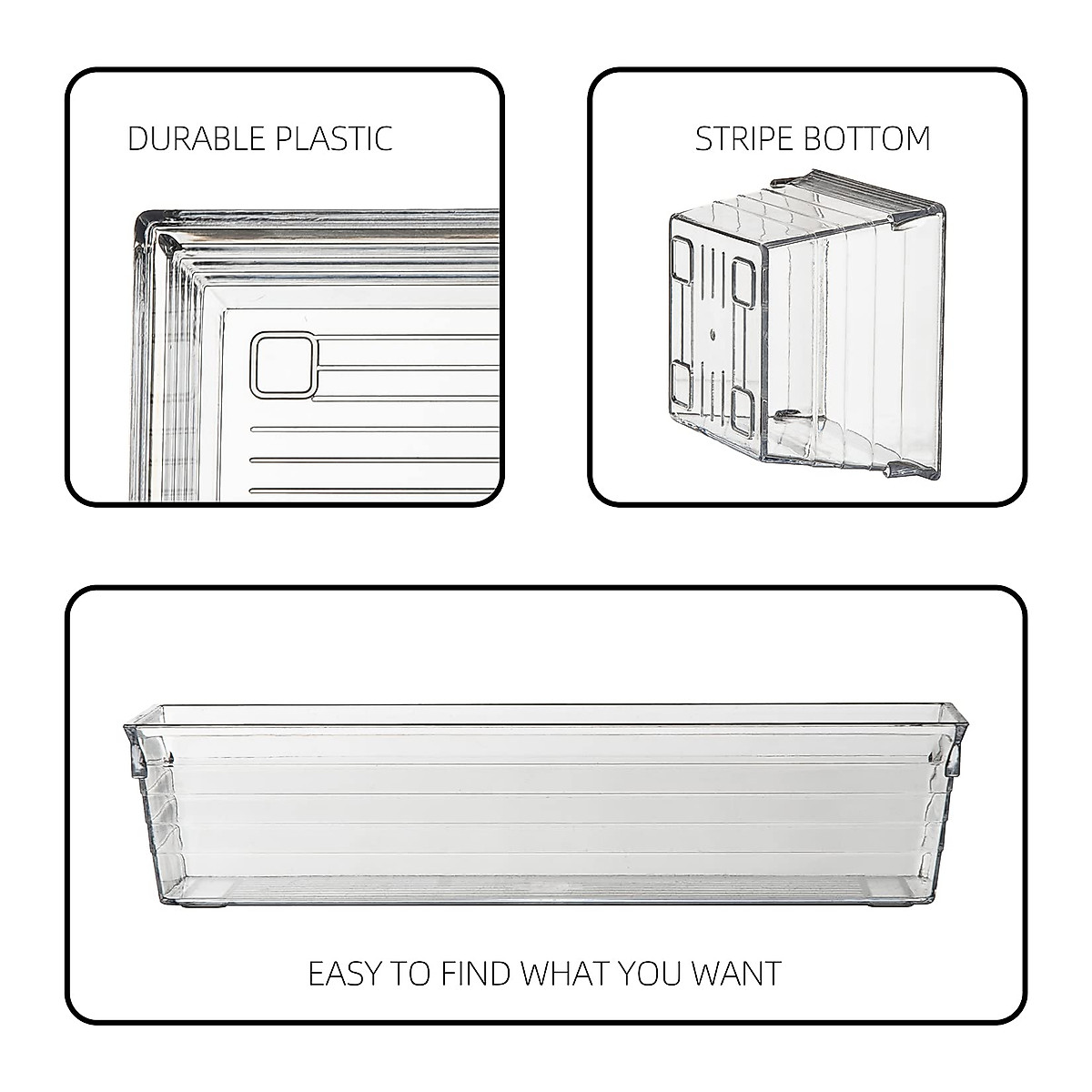 DURABLE PLASTIC

STRIPE BOTTOM

EASY TO FIND WHAT YOU WANT