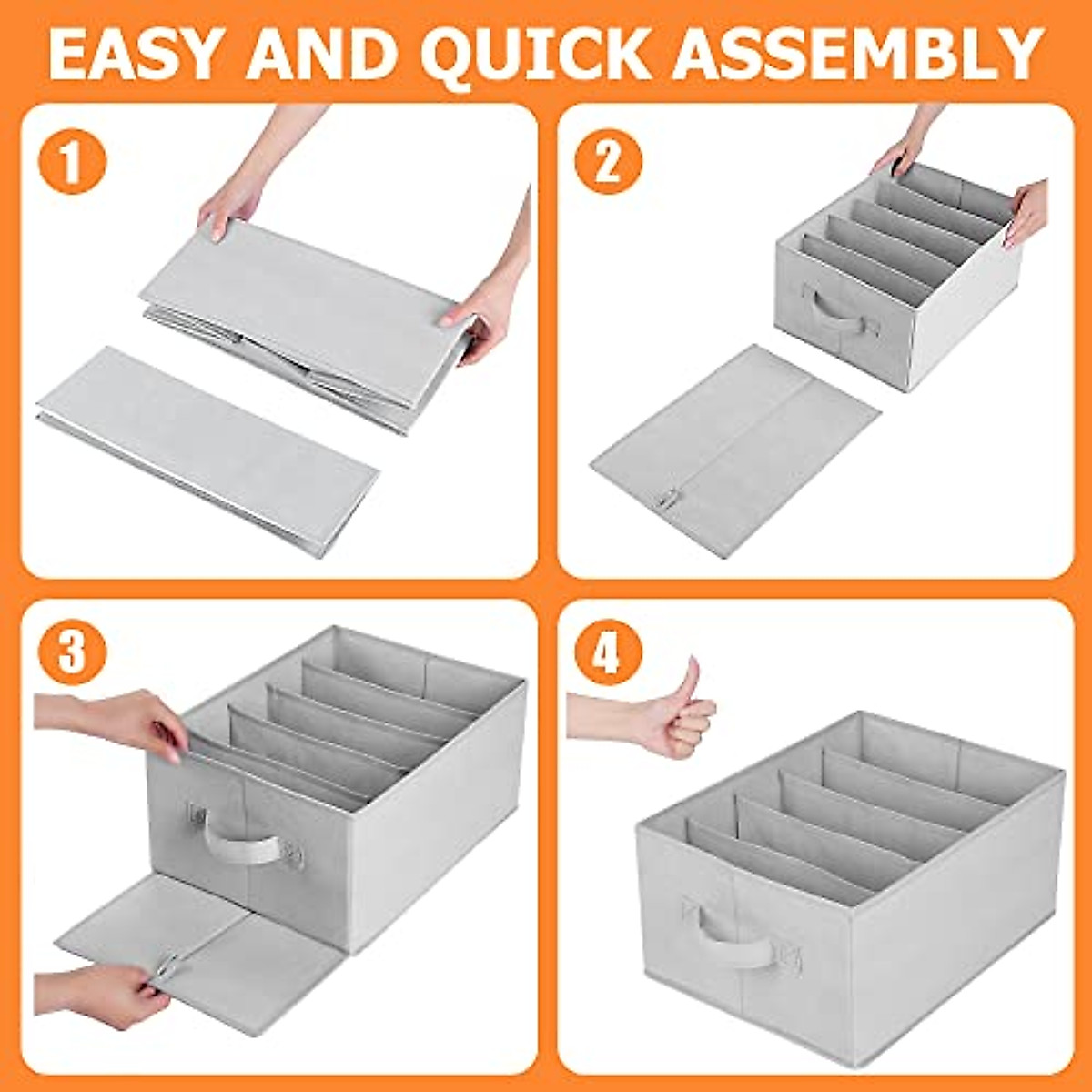 EASY AND QUICK ASSEMBLY

1

2

3

4