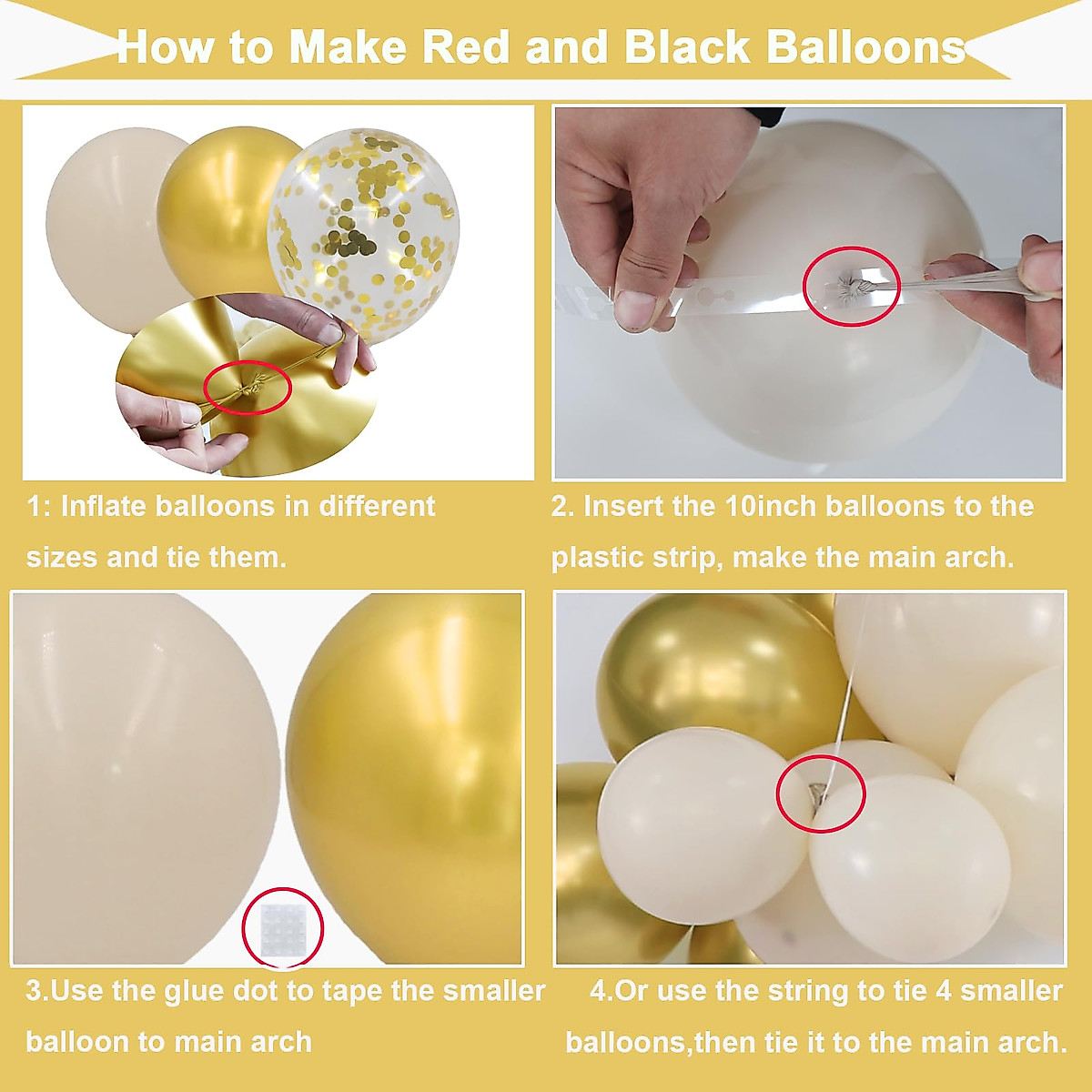 How to Make Red and Black Balloons

1: Inflate balloons in different sizes and tie them.

2. Insert the 10inch balloons to the plastic strip, make the main arch.

3.Use the glue dot to tape the smaller balloon to main arch

4.Or use the string to tie 4 smaller balloons,then tie it to the main arch.