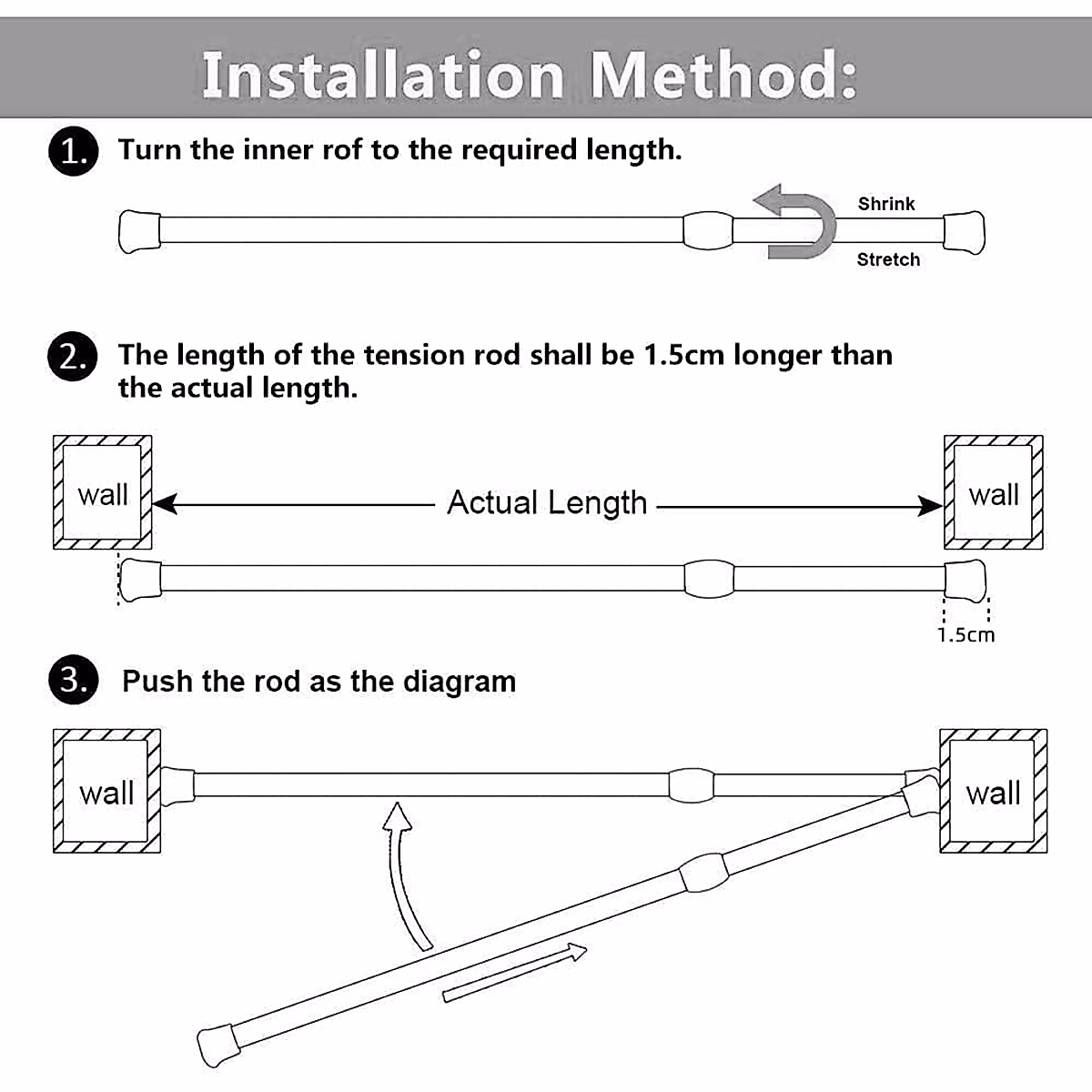 Installation Method:

1. Turn the inner rof to the required length.

Shrink

Stretch

2. The length of the tension rod shall be 1.5cm longer than the actual length.

wall

Actual Length

wall

1.5cm

3. Push the rod as the diagram

wall

wall