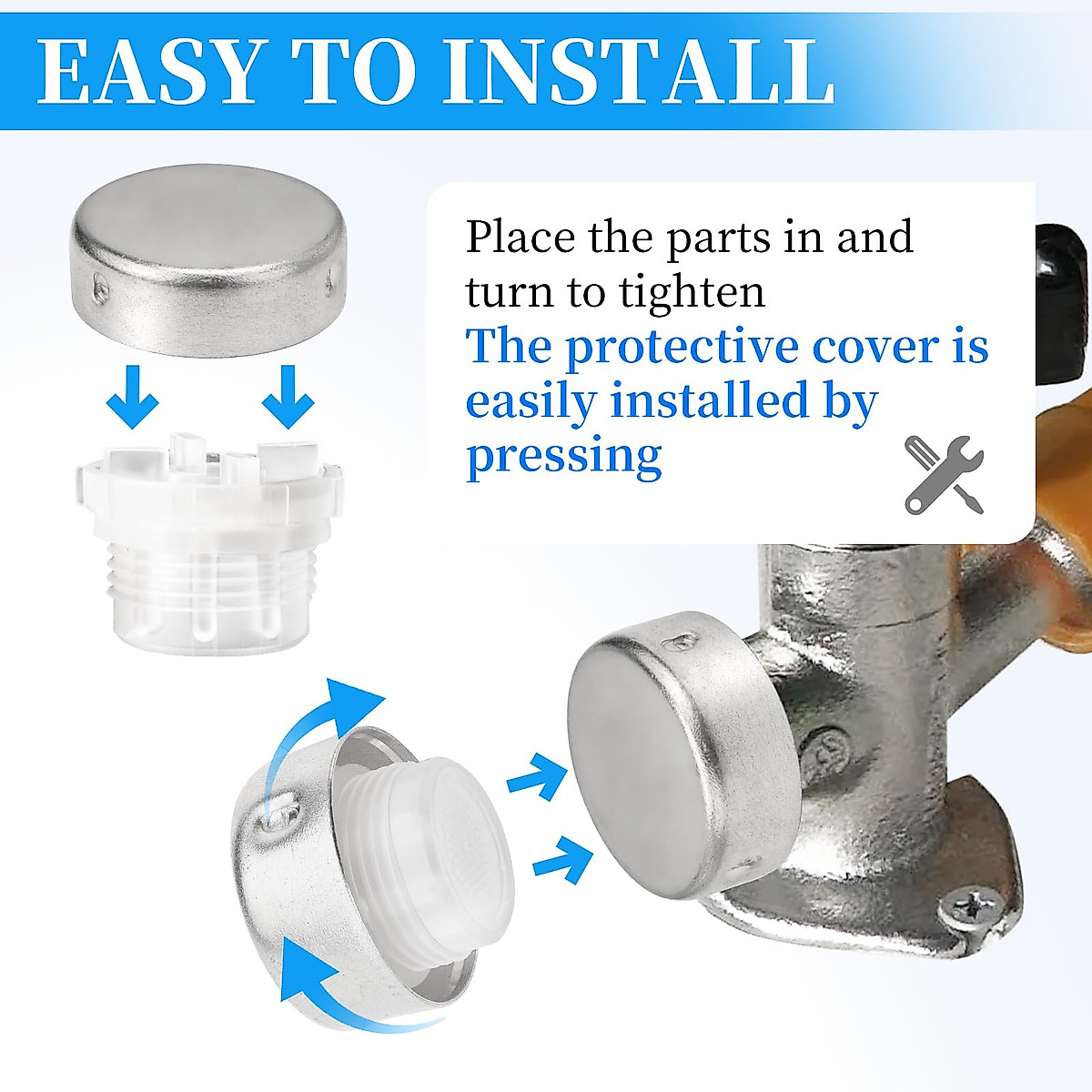 EASY TO INSTALL

Place the parts in and turn to tighten
The protective cover is easily installed by pressing