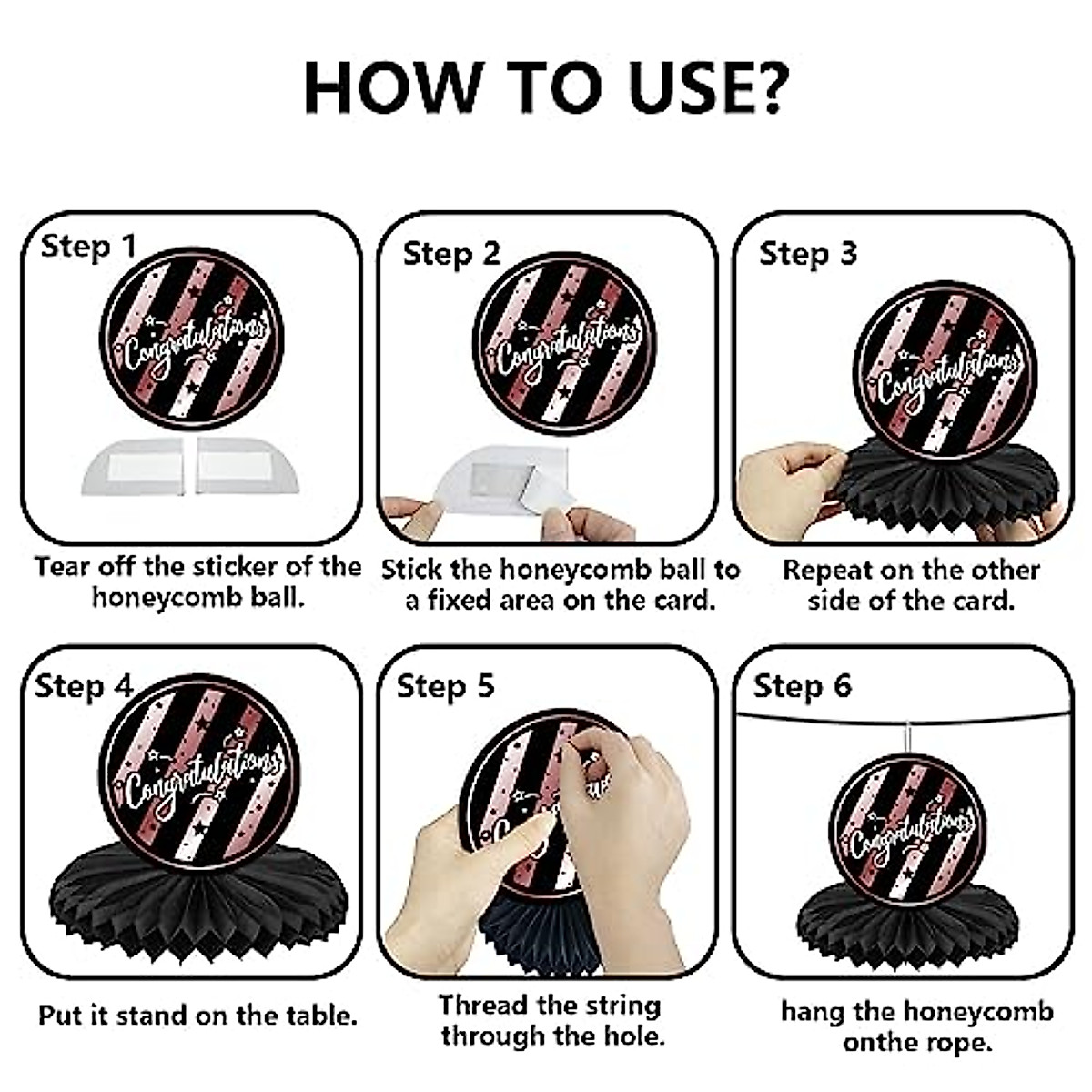 HOW TO USE?

Step 1

Congratulations

Tear off the sticker of the honeycomb ball.

Step 2

Congratulations

Stick the honeycomb ball to a fixed area on the card.

Step 3

Congratulations

Repeat on the other side of the card.

Step 4

Congratulations

Put it stand on the table.

Step 5

Thread the string through the hole.

Step 6

Congratulations

hang the honeycomb onthe rope.