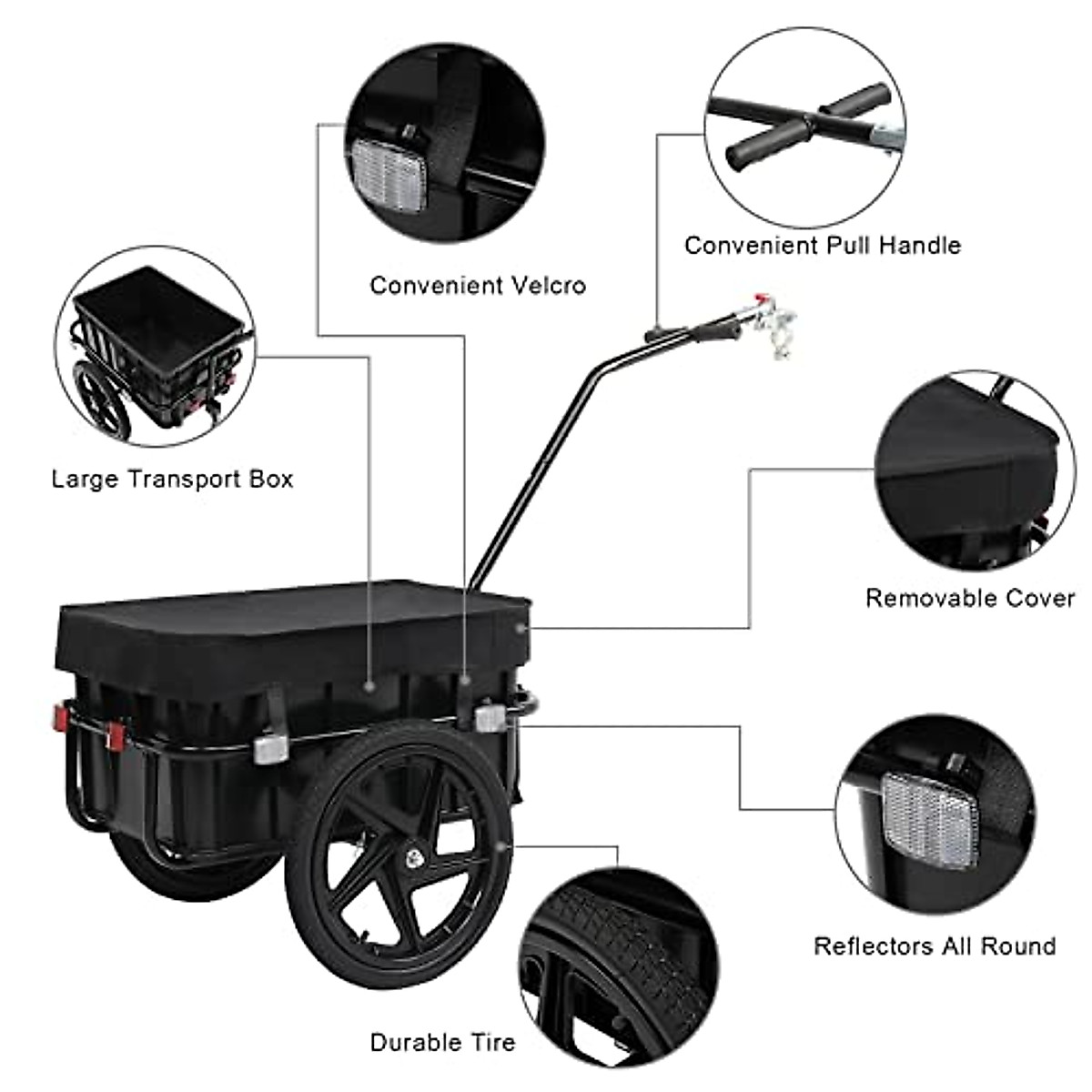 Convenient Velcro

Convenient Pull Handle

Large Transport Box

Removable Cover

Reflectors All Round

Durable Tire