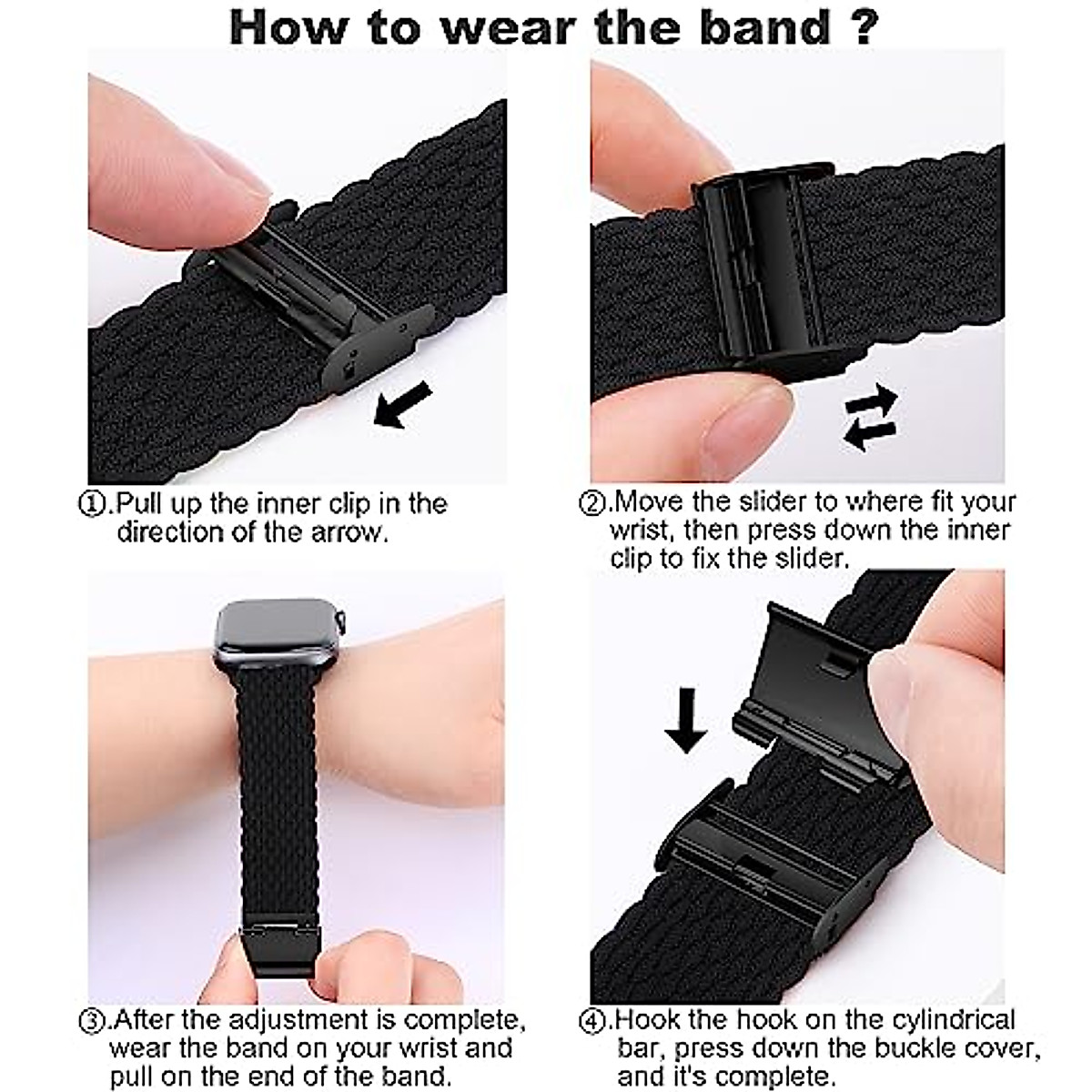 How to wear the band ?

①.Pull up the inner clip in the direction of the arrow.

②.Move the slider to where fit your wrist, then press down the inner clip to fix the slider.

③.After the adjustment is complete, wear the band on your wrist and pull on the end of the band.

④.Hook the hook on the cylindrical bar, press down the buckle cover, and it's complete.