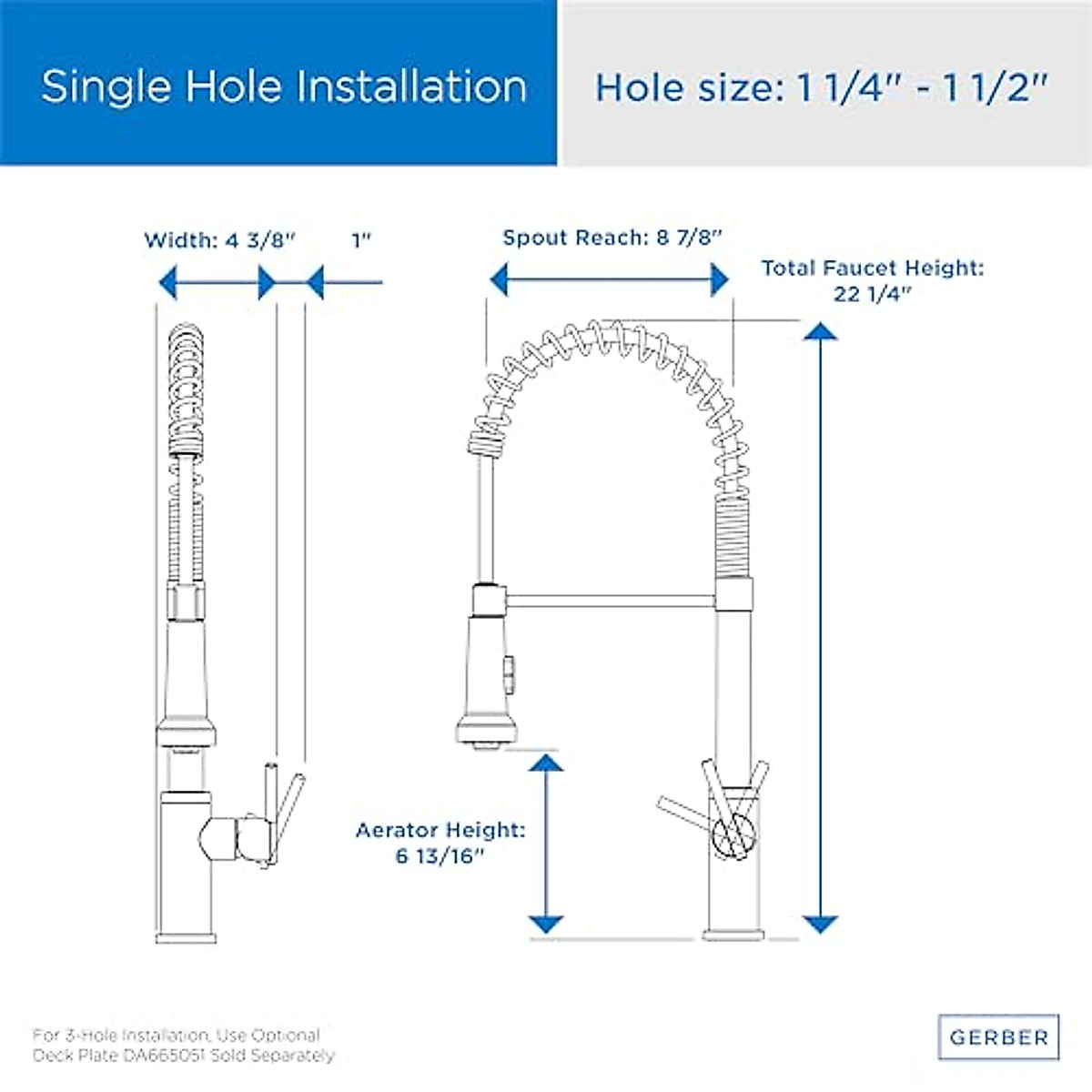 Single Hole Installation

Hole size: 1 1/4" - 1 1/2"

Width: 4 3/8"

1"

Spout Reach: 8 7/8"

Total Faucet Height: 22 1/4"

Aerator Height: 6 13/16"

For 3-Hole Installation, Use Optional Deck Plate DA665051 Sold Separately

GERBER