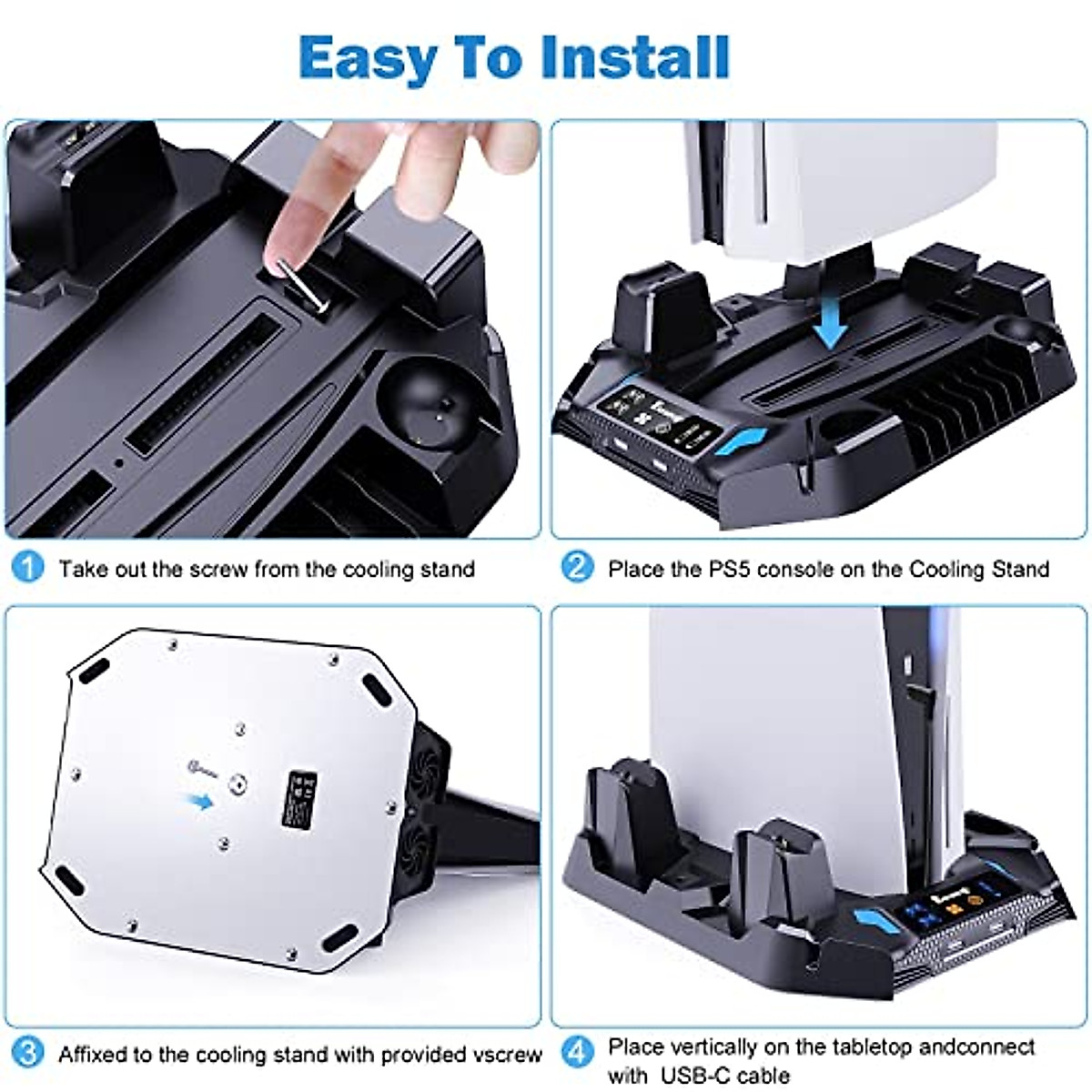 Easy To Install

1 Take out the screw from the cooling stand

2 Place the PS5 console on the Cooling Stand

3 Affixed to the cooling stand with provided vscrew

4 Place vertically on the tabletop andconnect with USB-C cable