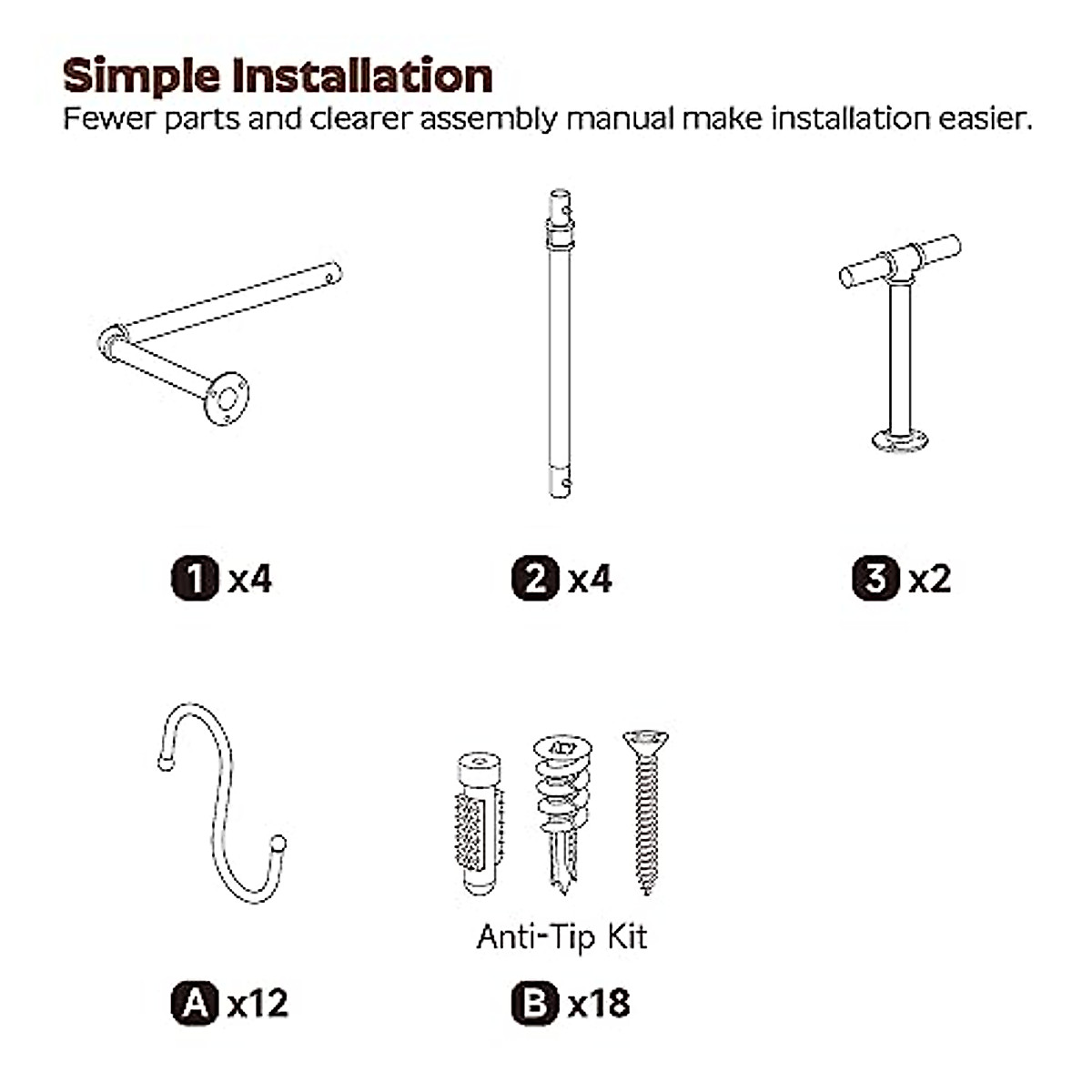 Simple Installation
Fewer parts and clearer assembly manual make installation easier.

1 x4

2 x4

3 x2

A x12

Anti-Tip Kit

B x18