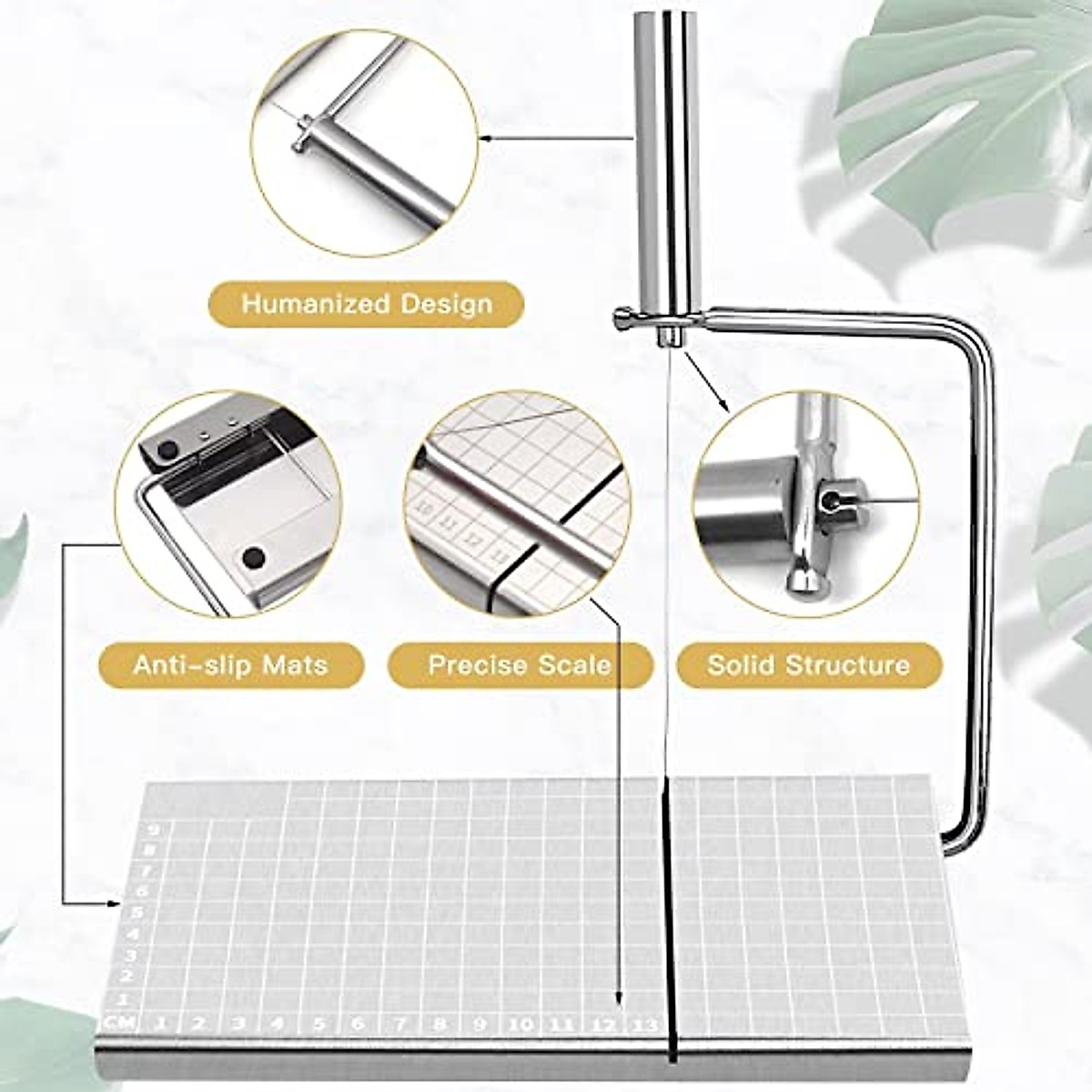 Humanized Design

Anti-slip Mats

Precise Scale

Solid Structure

10 11 12 13

9
8
7
6
5
4
3
2
1
CM 1 2 3 4 5 6 7 8 9 10 11 12 13