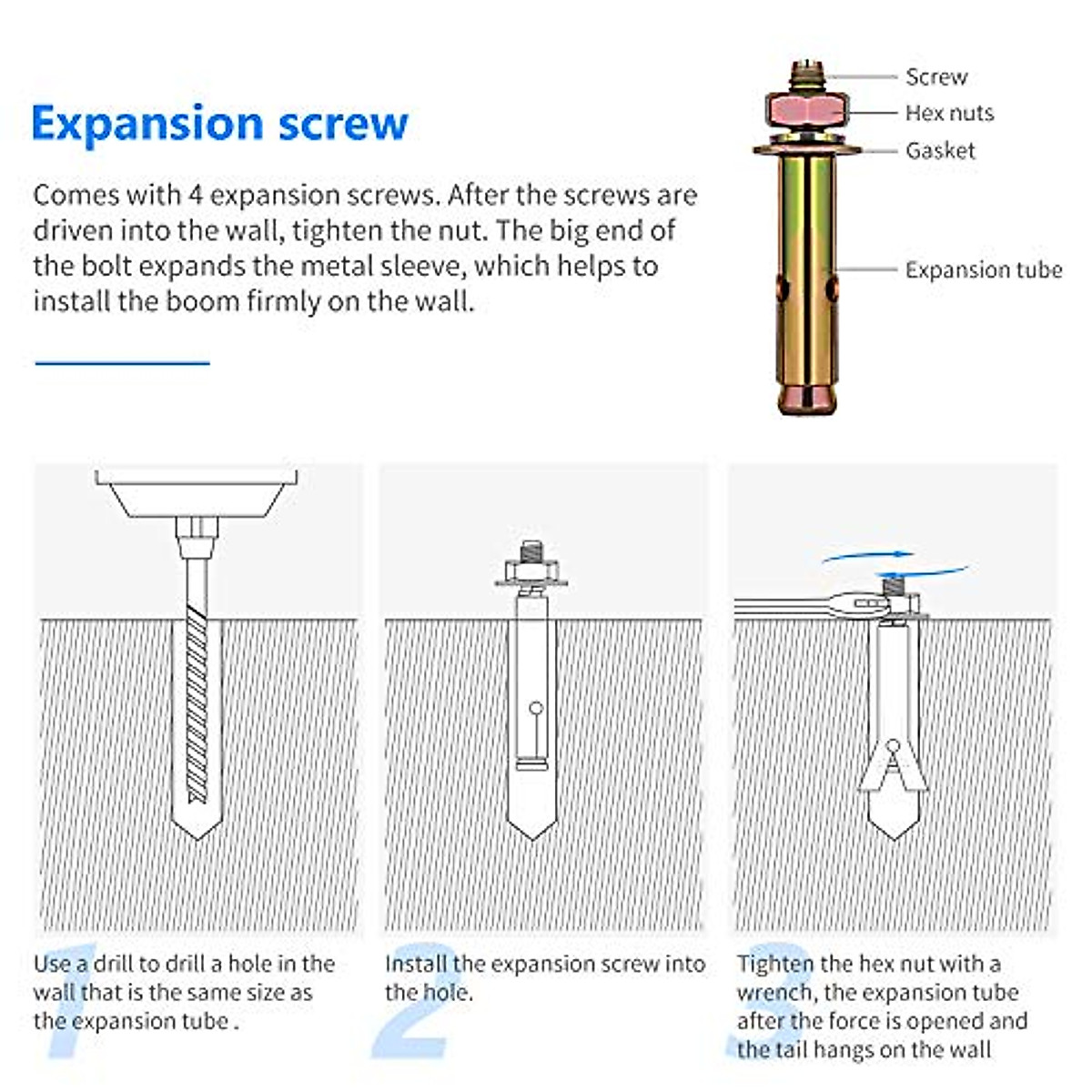 Expansion screw

Comes with 4 expansion screws. After the screws are driven into the wall, tighten the nut. The big end of the bolt expands the metal sleeve, which helps to install the boom firmly on the wall.

Screw
Hex nuts
Gasket
Expansion tube

1
Use a drill to drill a hole in the wall that is the same size as the expansion tube .

2
Install the expansion screw into the hole.

3
Tighten the hex nut with a wrench, the expansion tube after the force is opened and the tail hangs on the wall