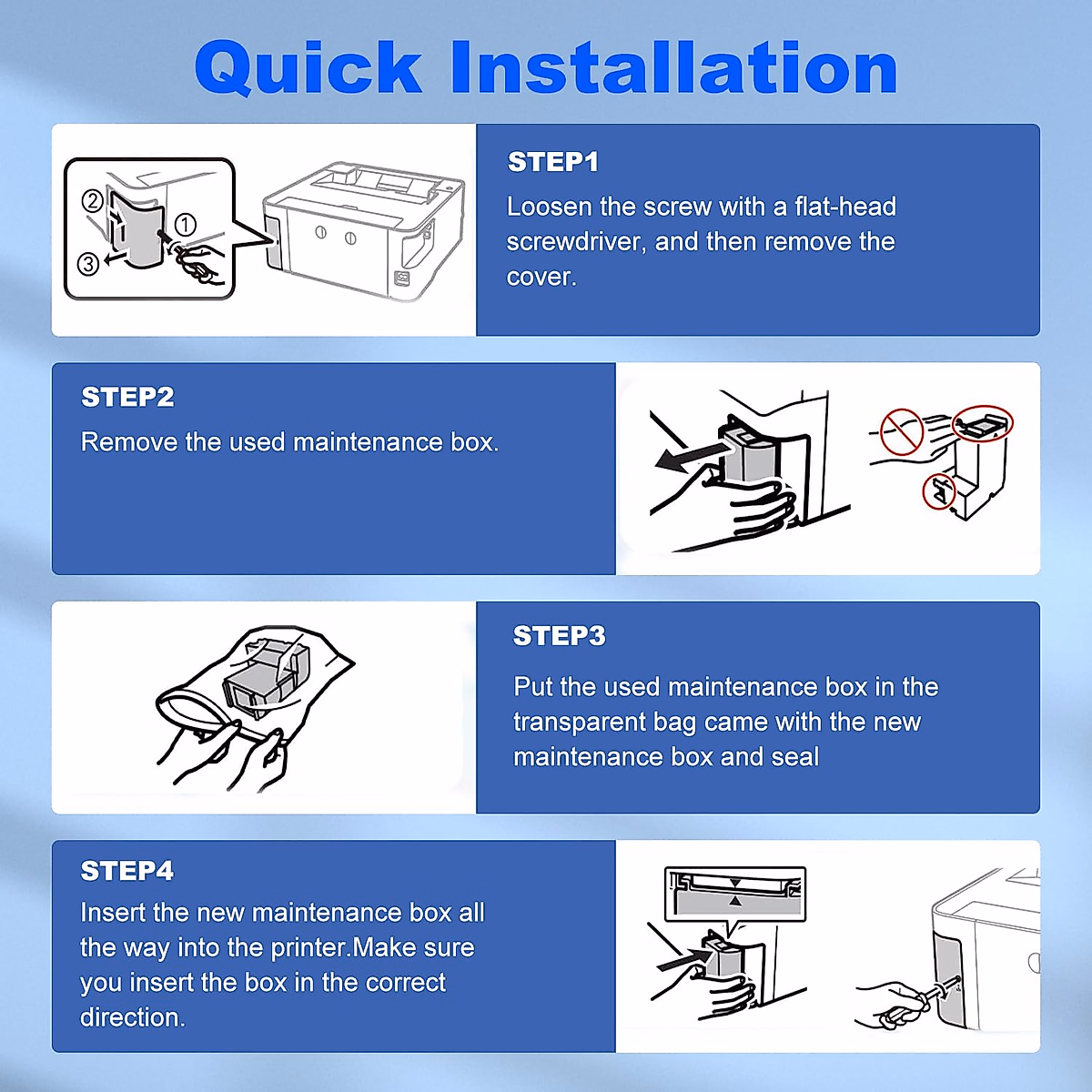 Quick Installation

② ① ③

STEP1
Loosen the screw with a flat-head screwdriver, and then remove the cover.

STEP2
Remove the used maintenance box.

STEP3
Put the used maintenance box in the transparent bag came with the new maintenance box and seal

STEP4
Insert the new maintenance box all the way into the printer.Make sure you insert the box in the correct direction.