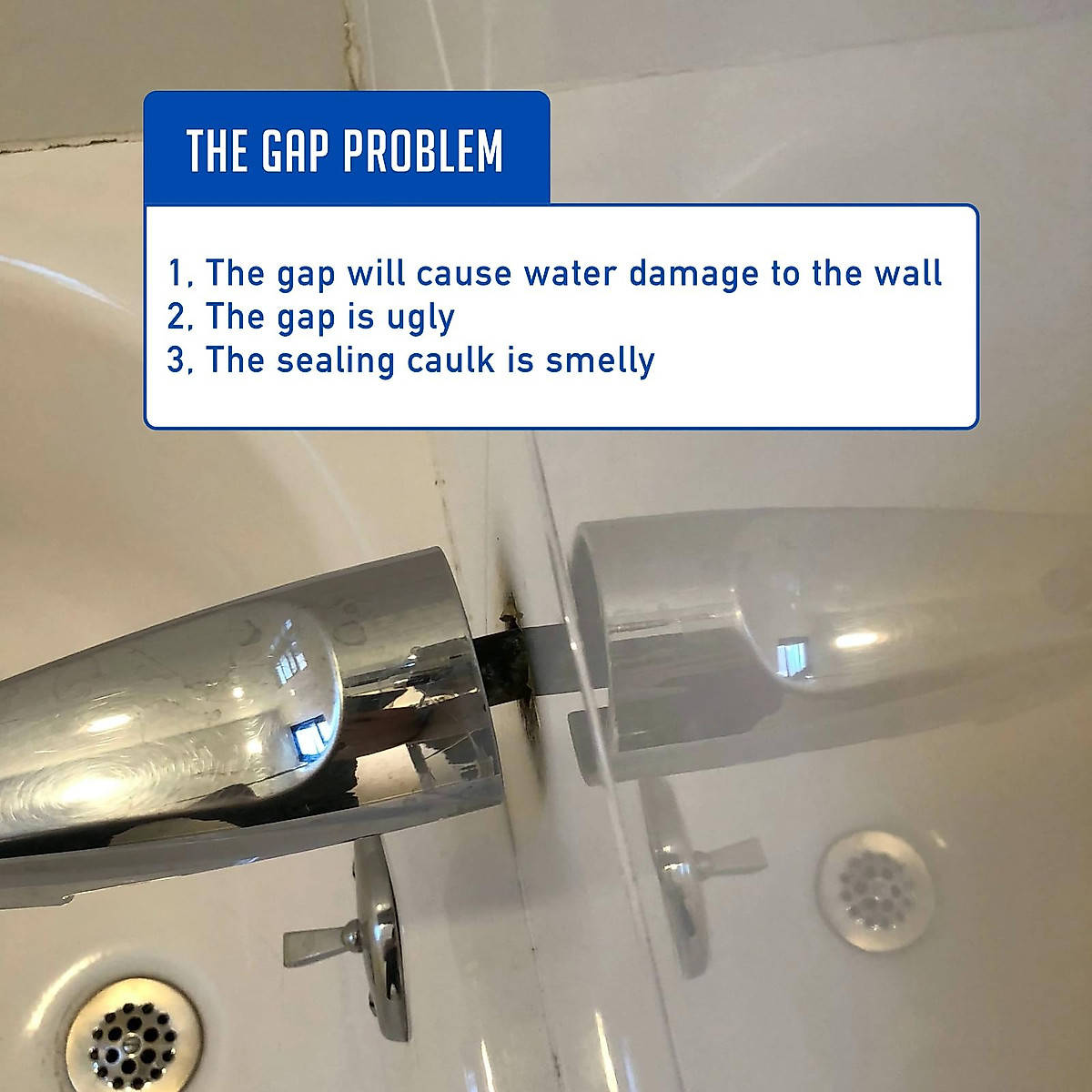 THE GAP PROBLEM

1, The gap will cause water damage to the wall
2, The gap is ugly
3, The sealing caulk is smelly