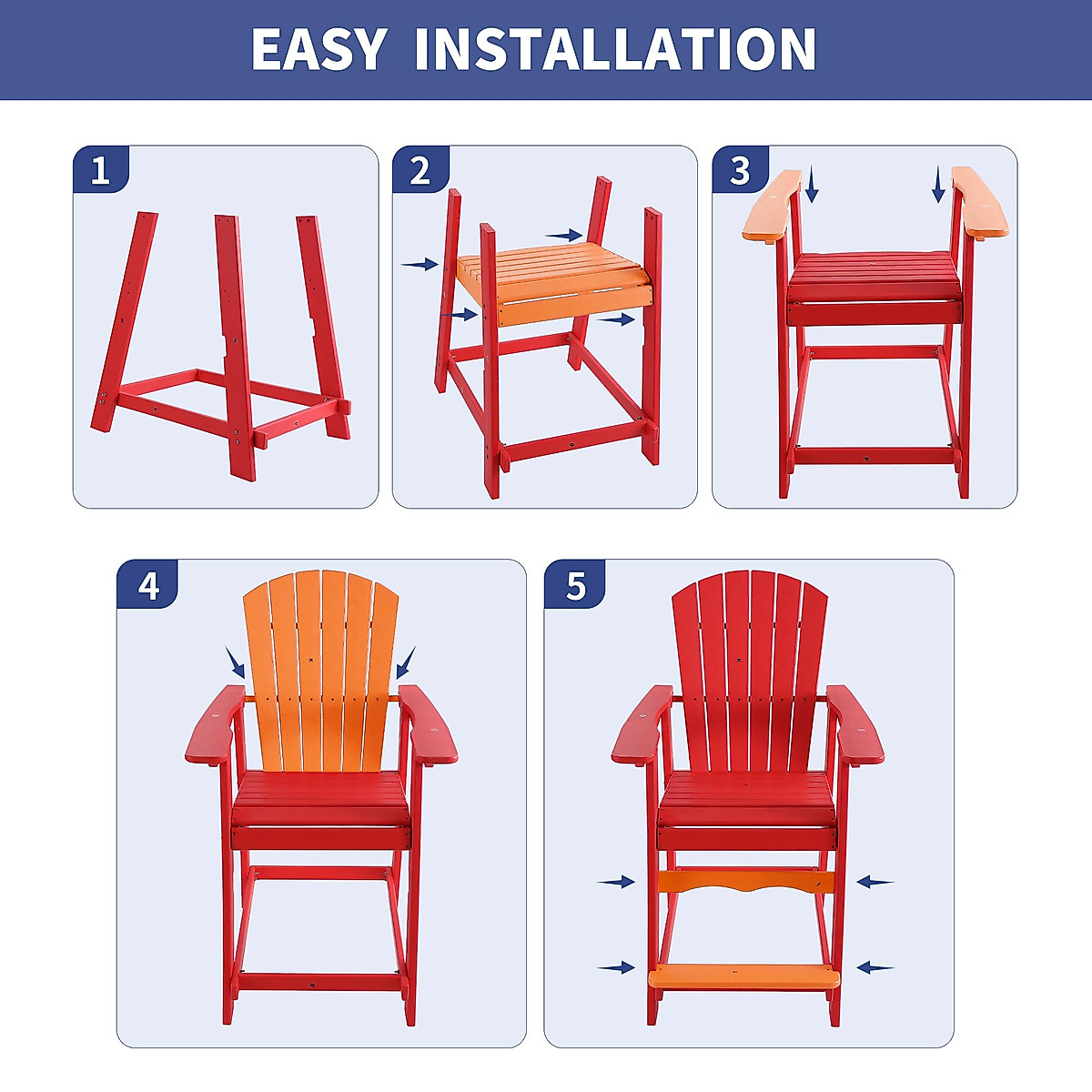 EASY INSTALLATION

1

2

3

4

5