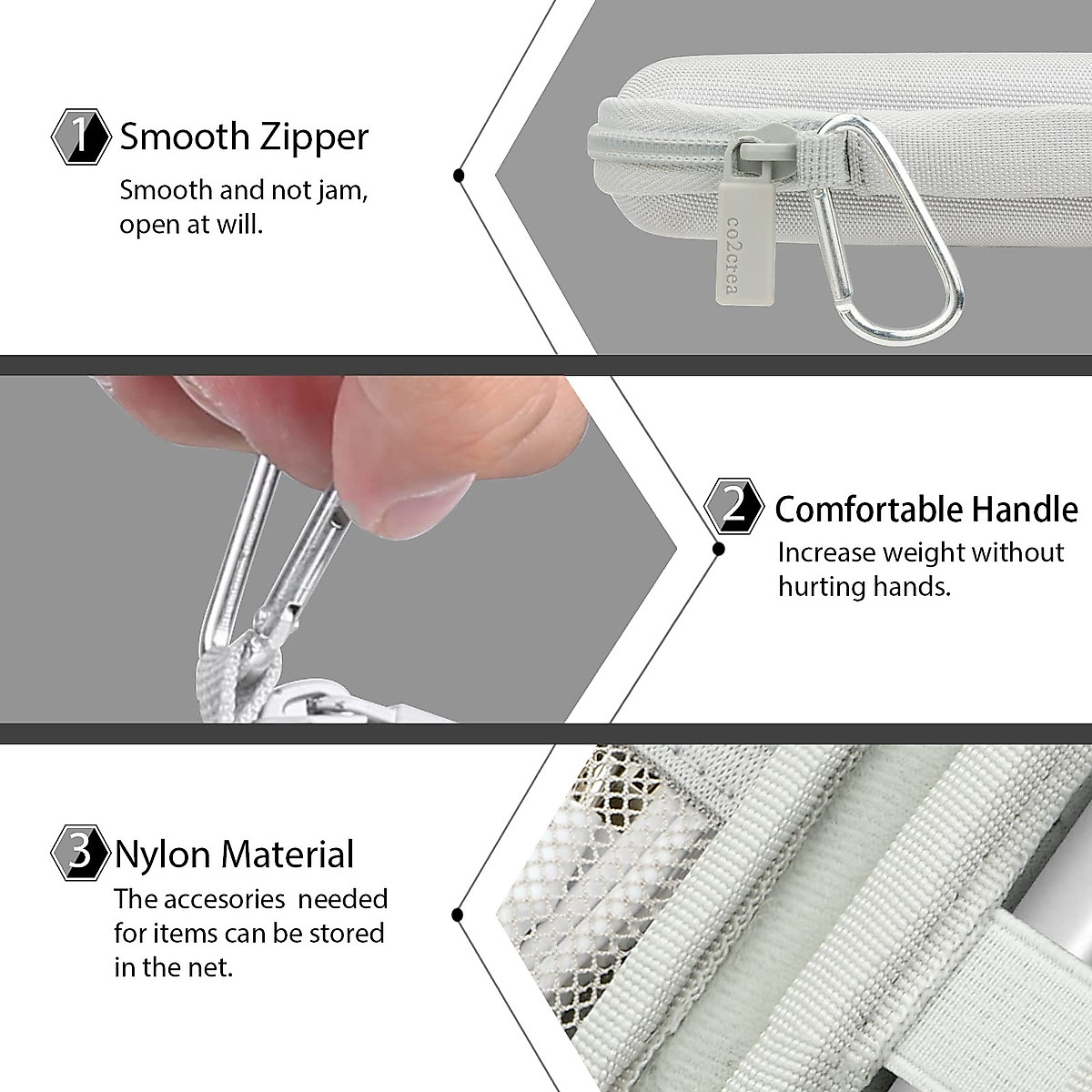 1 Smooth Zipper

Smooth and not jam, open at will.

co2crea

2 Comfortable Handle

Increase weight without hurting hands.

3 Nylon Material

The accesories needed for items can be stored in the net.