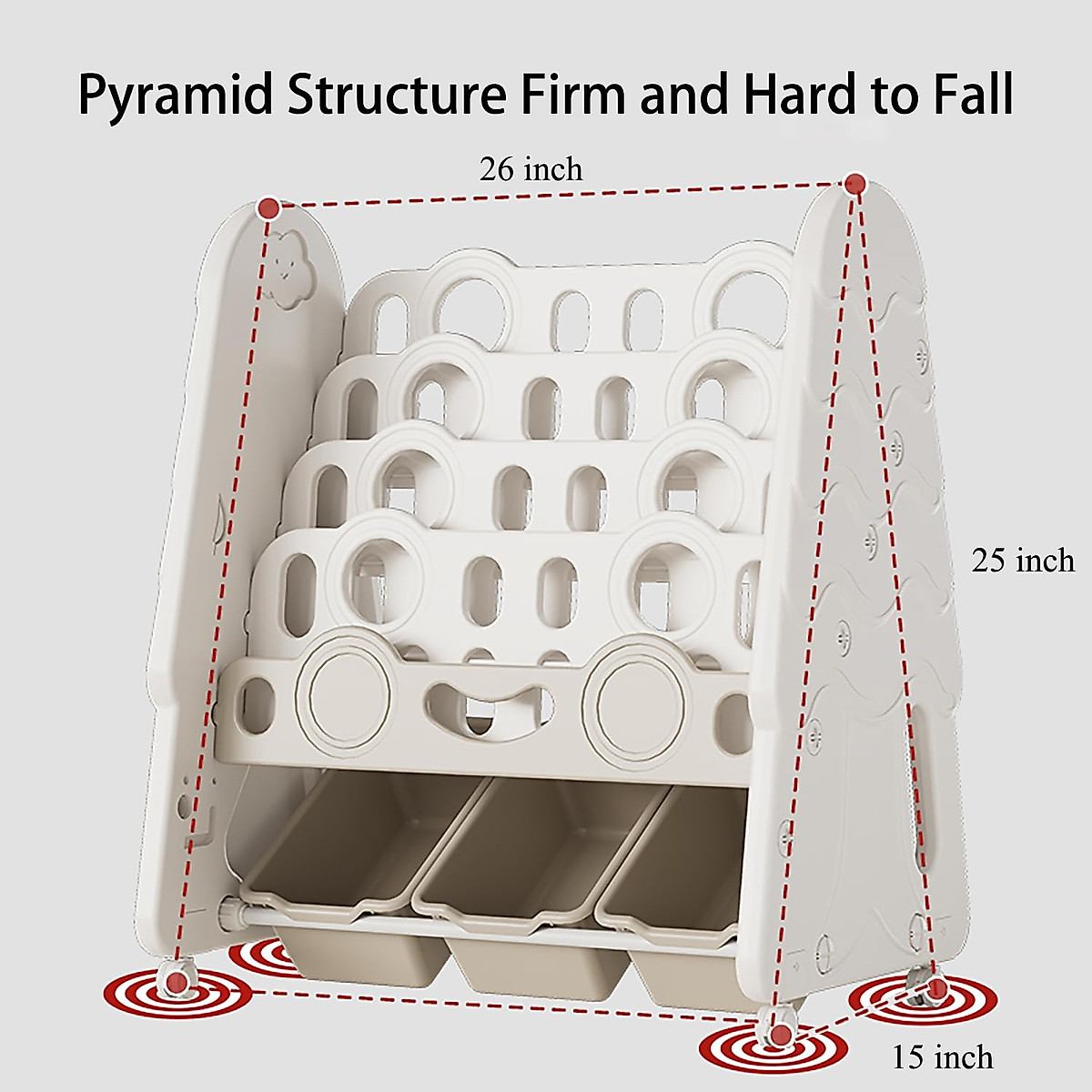 Pyramid Structure Firm and Hard to Fall

26 inch

25 inch

15 inch