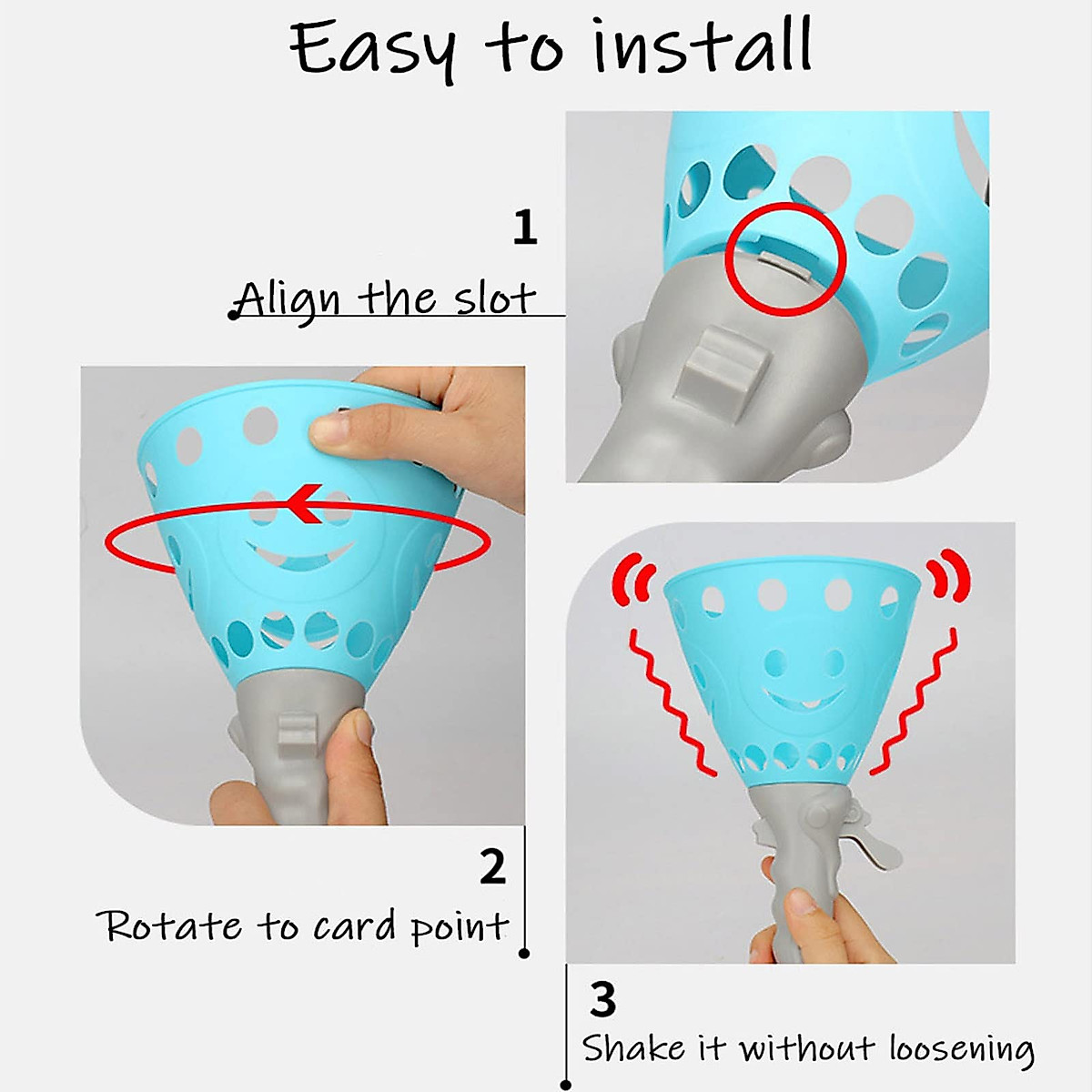 Easy to install

1
Align the slot

2
Rotate to card point

3
Shake it without loosening