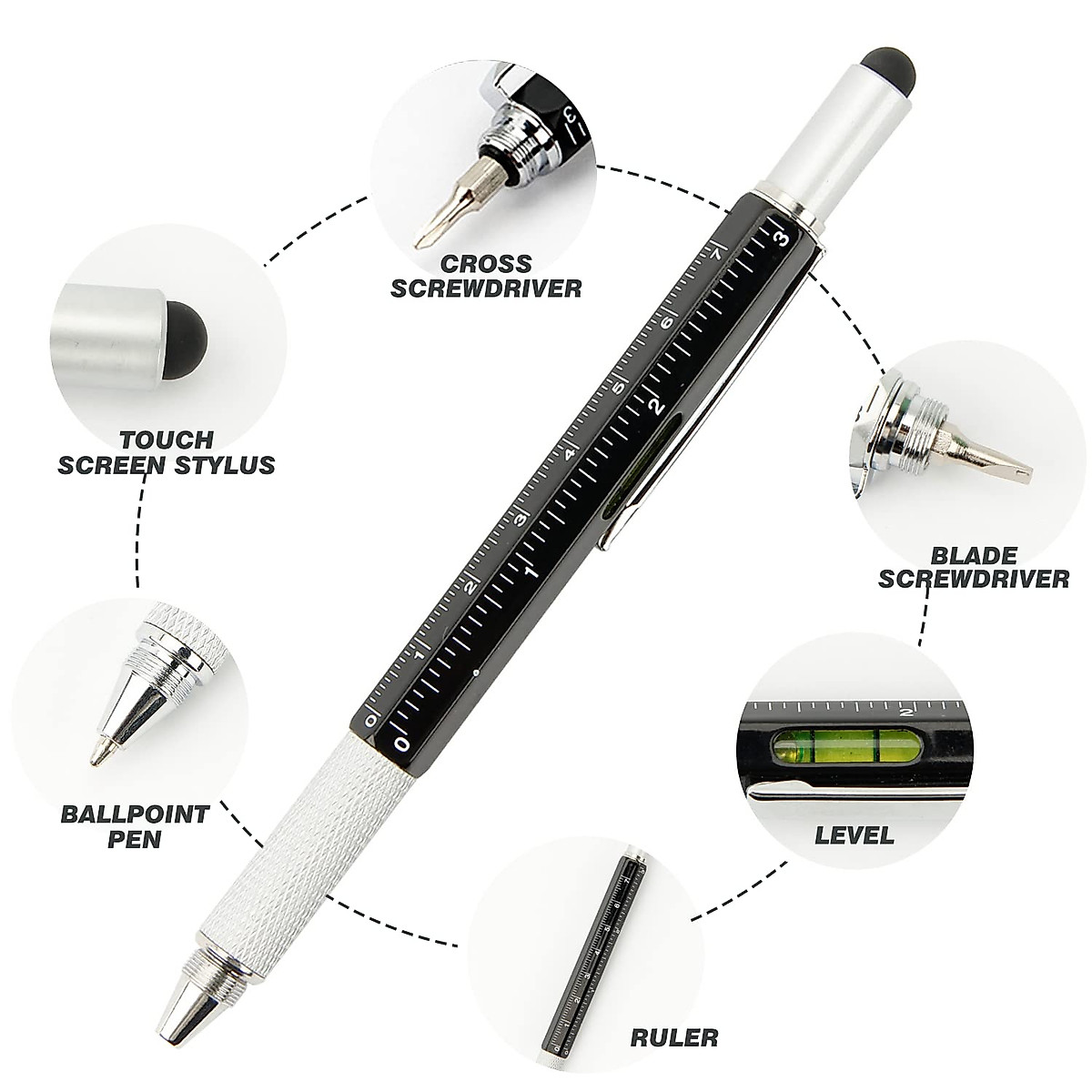 CROSS SCREWDRIVER

TOUCH SCREEN STYLUS

BLADE SCREWDRIVER

BALLPOINT PEN

LEVEL

RULER

0 1 2 3 4 5 6 7

0 1 2 3