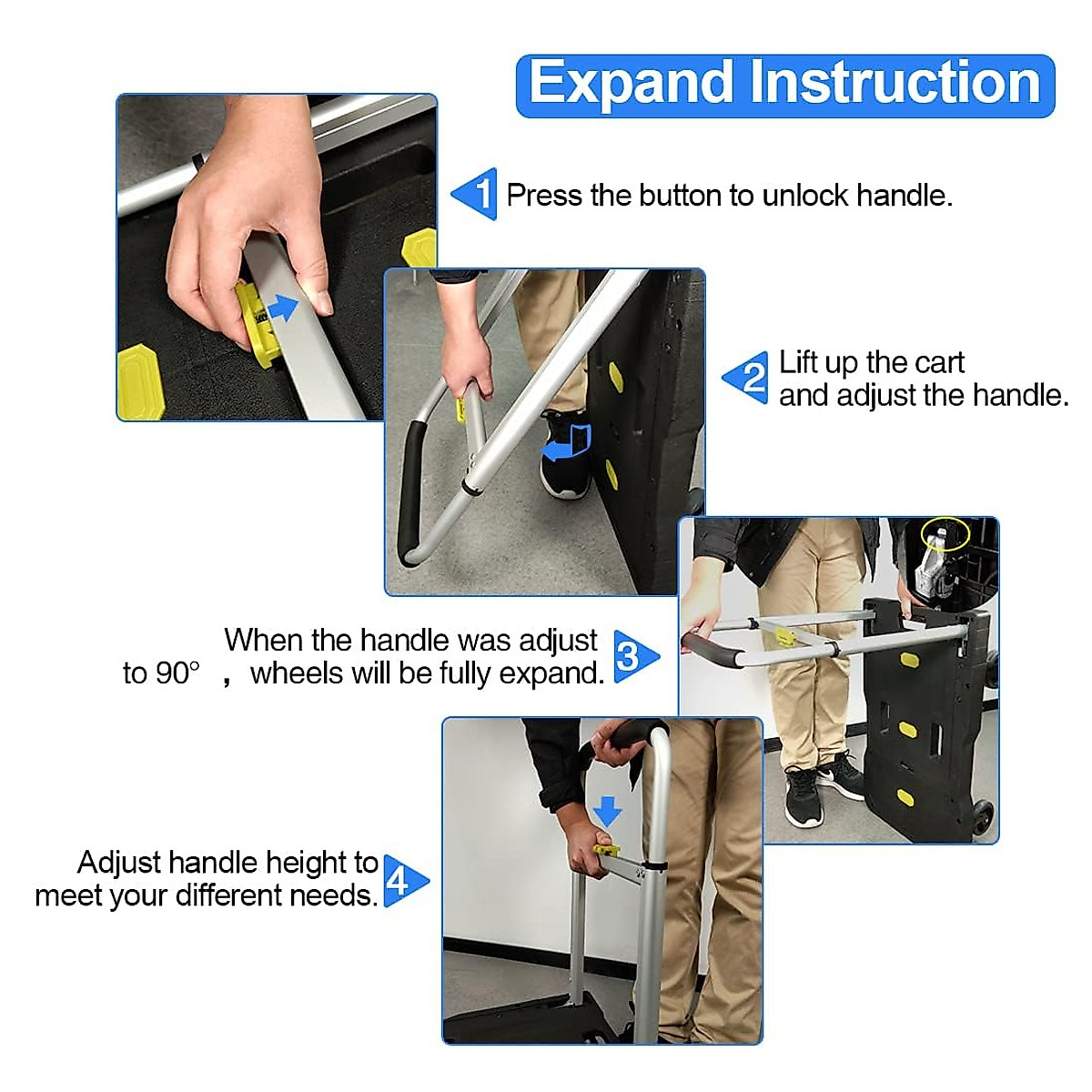 Expand Instruction

1 Press the button to unlock handle.

2 Lift up the cart and adjust the handle.

When the handle was adjust to 90° ， wheels will be fully expand. 3

Adjust handle height to meet your different needs. 4