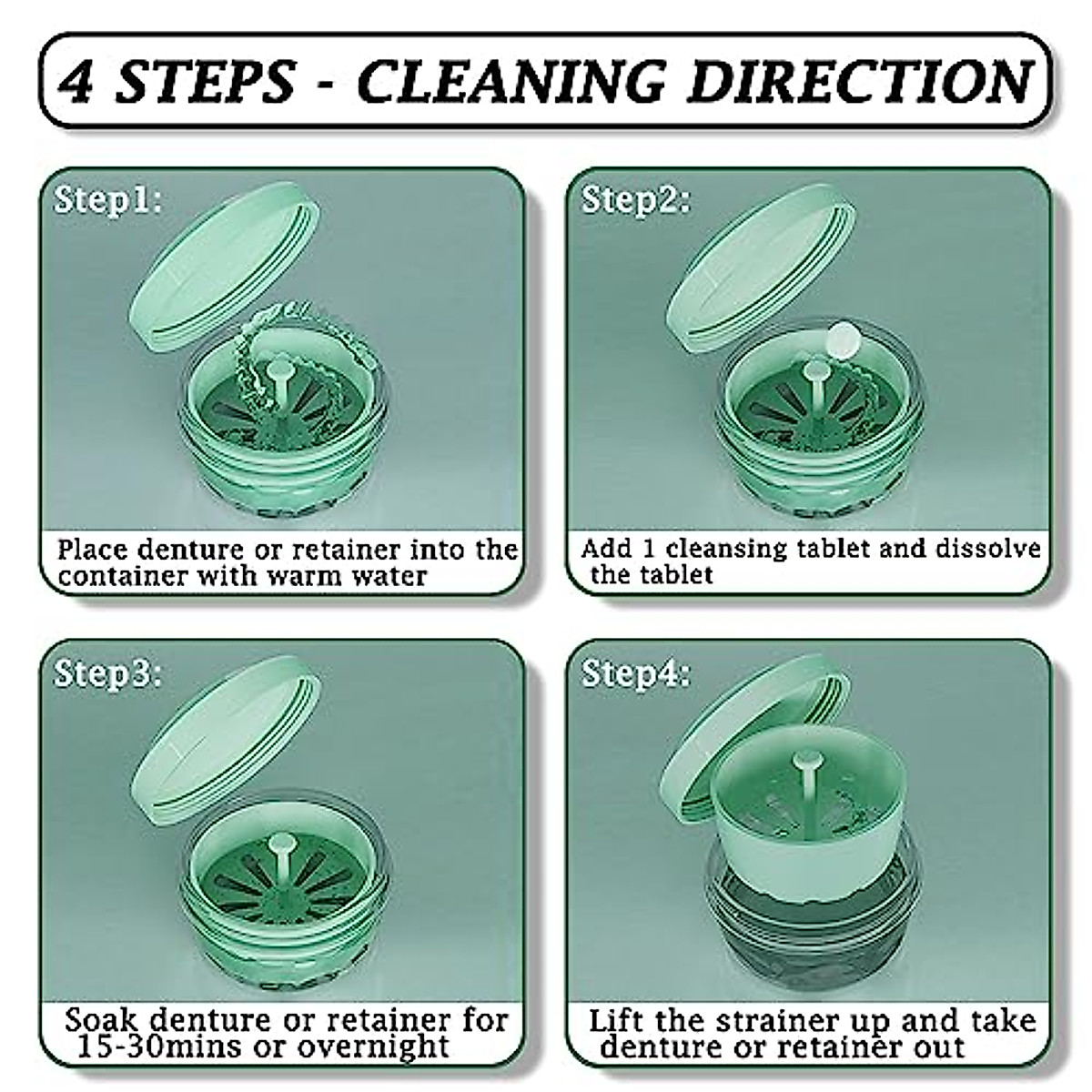 4 STEPS - CLEANING DIRECTION

Step1:

Place denture or retainer into the container with warm water

Step2:

Add 1 cleansing tablet and dissolve the tablet

Step3:

Soak denture or retainer for 15-30mins or overnight

Step4:

Lift the strainer up and take denture or retainer out