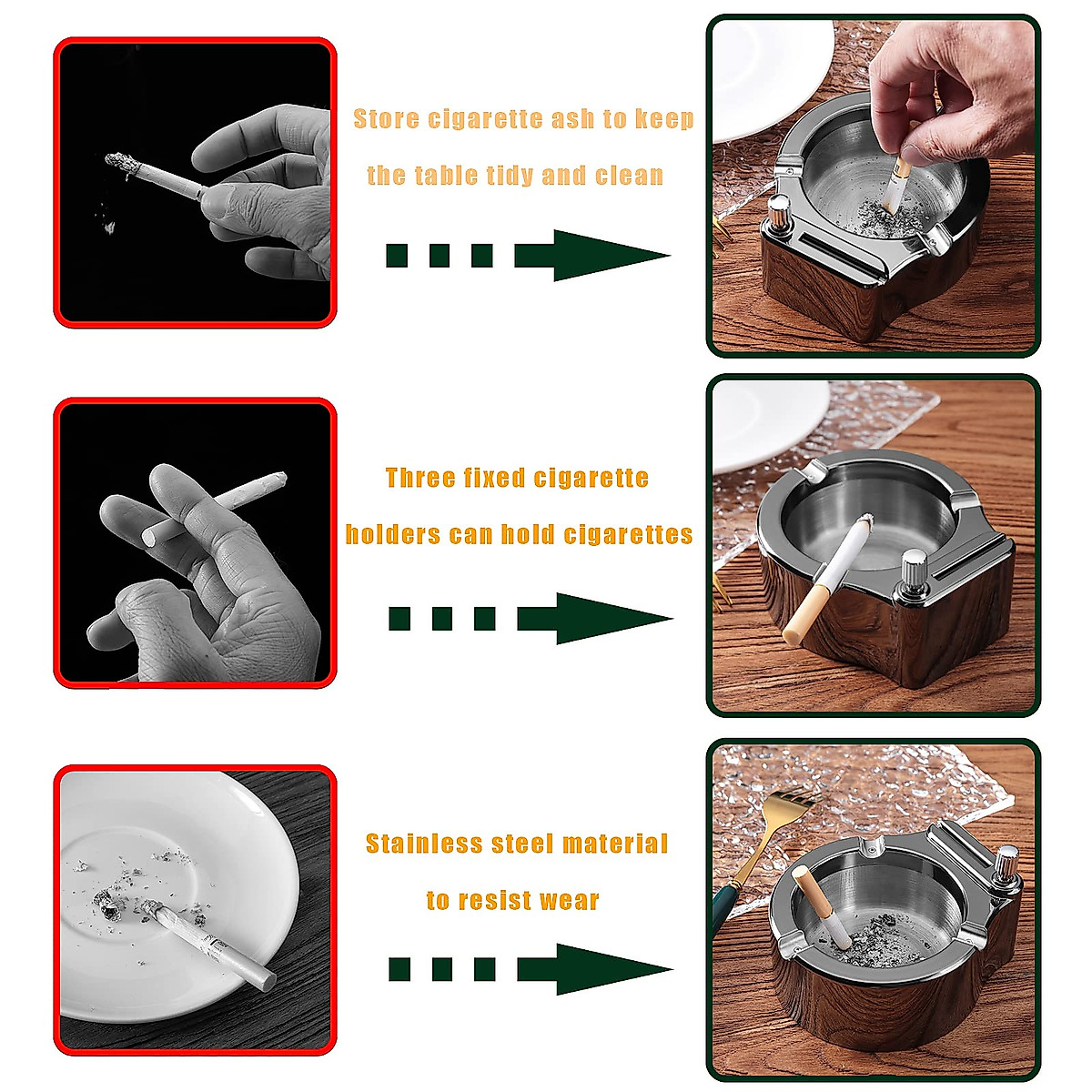 Store cigarette ash to keep the table tidy and clean

Three fixed cigarette holders can hold cigarettes

Stainless steel material to resist wear