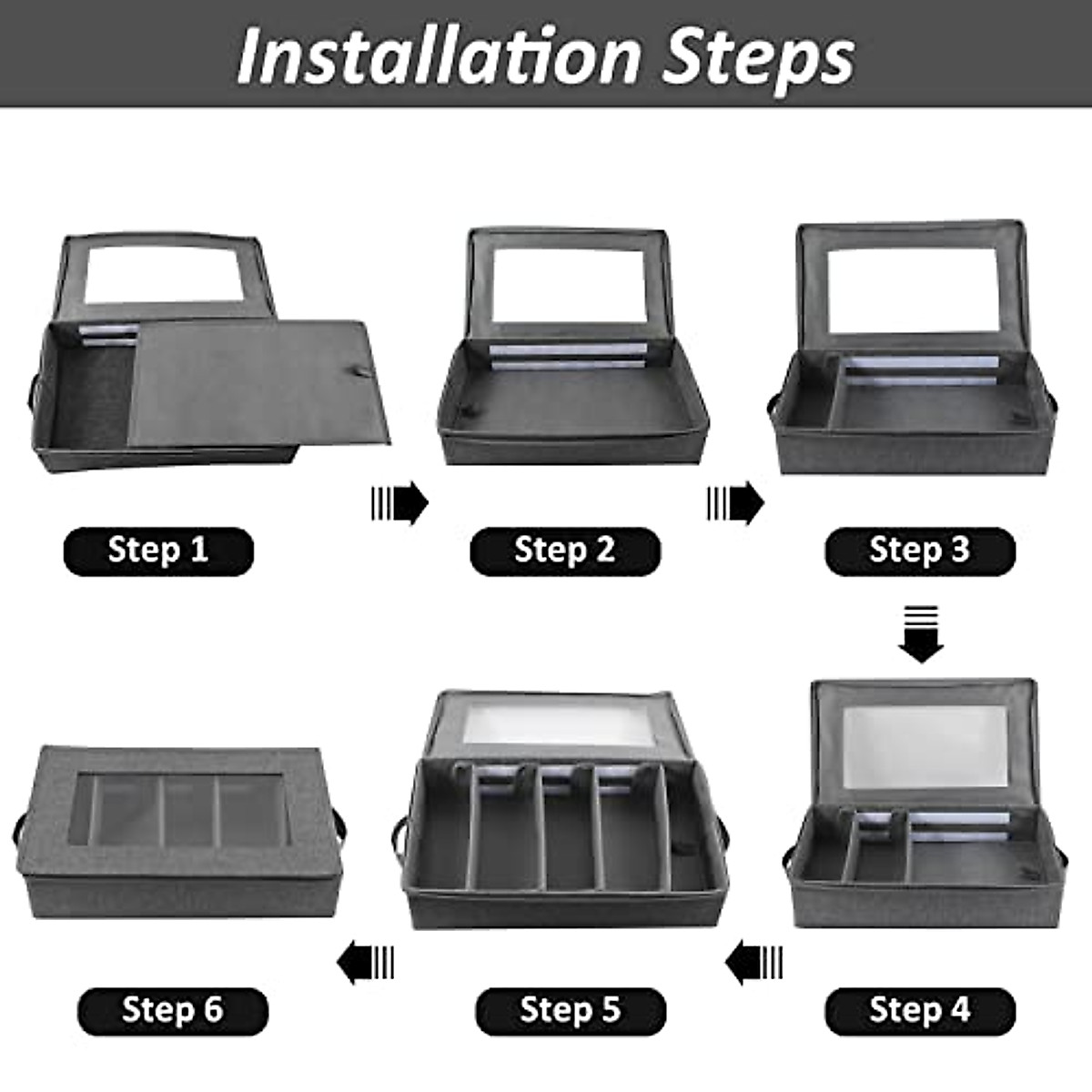 Installation Steps

Step 1

Step 2

Step 3

Step 4

Step 5

Step 6