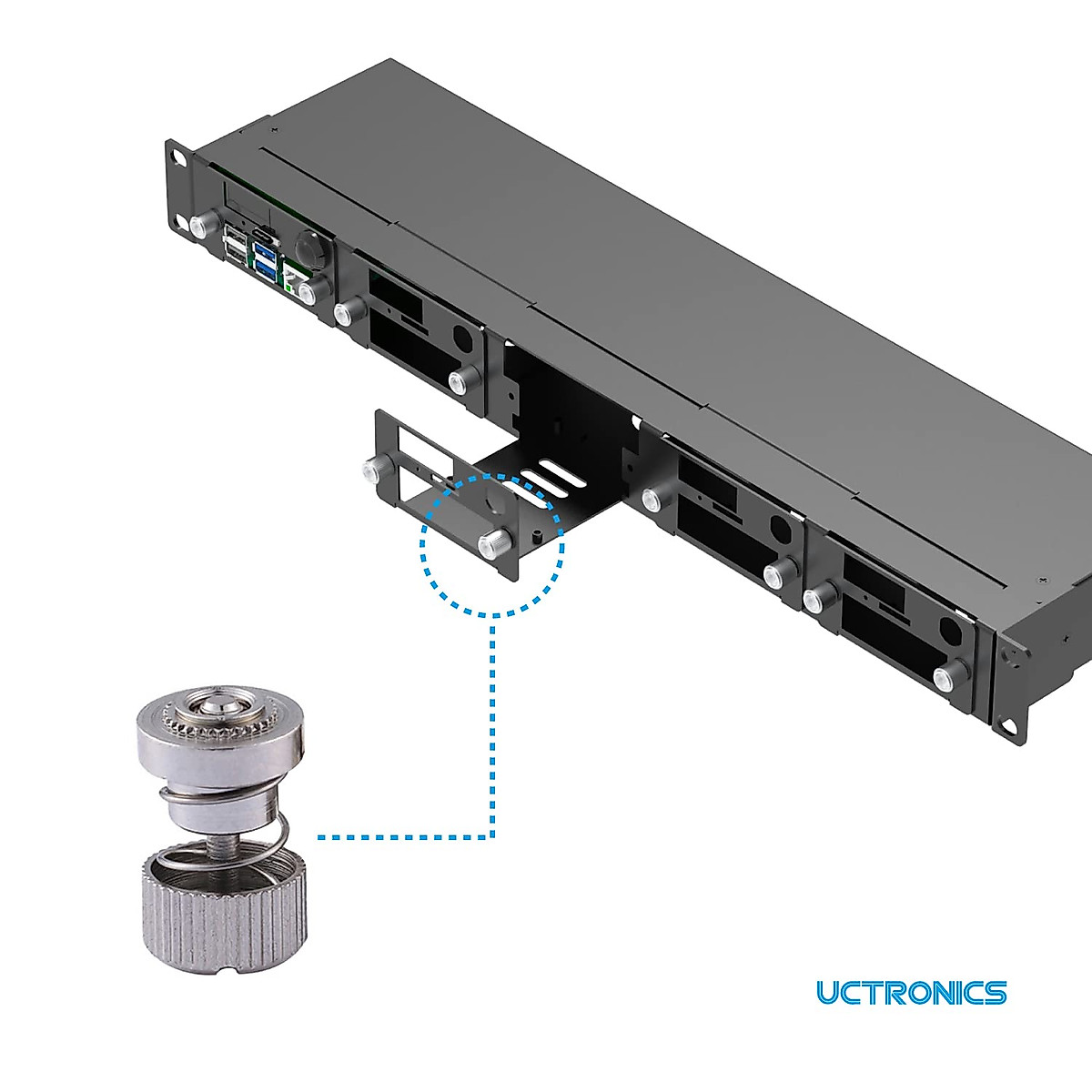 UCTRONICS