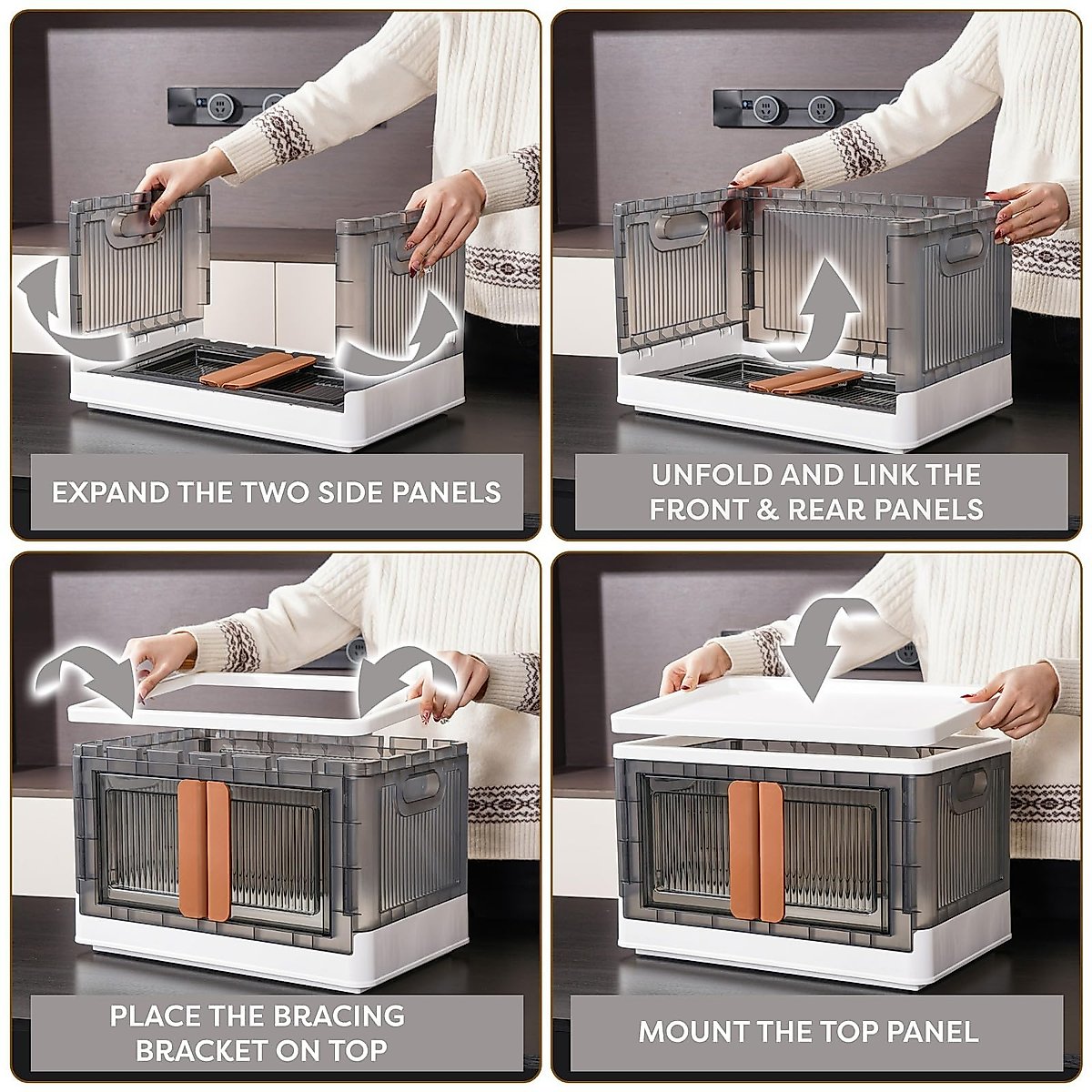 EXPAND THE TWO SIDE PANELS

UNFOLD AND LINK THE FRONT & REAR PANELS

PLACE THE BRACING BRACKET ON TOP

MOUNT THE TOP PANEL