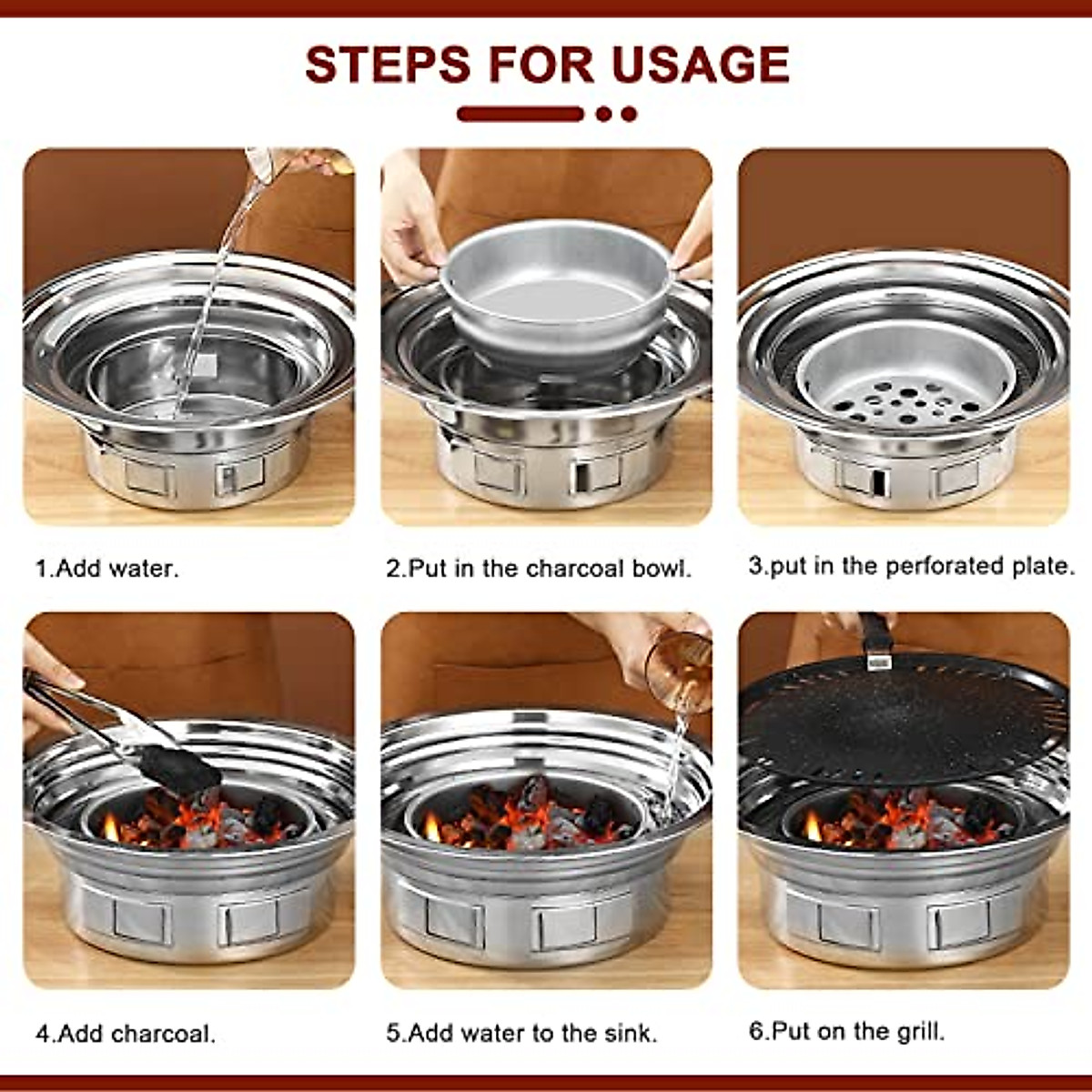 STEPS FOR USAGE

1.Add water.

2.Put in the charcoal bowl.

3.put in the perforated plate.

4.Add charcoal.

5.Add water to the sink.

6.Put on the grill.