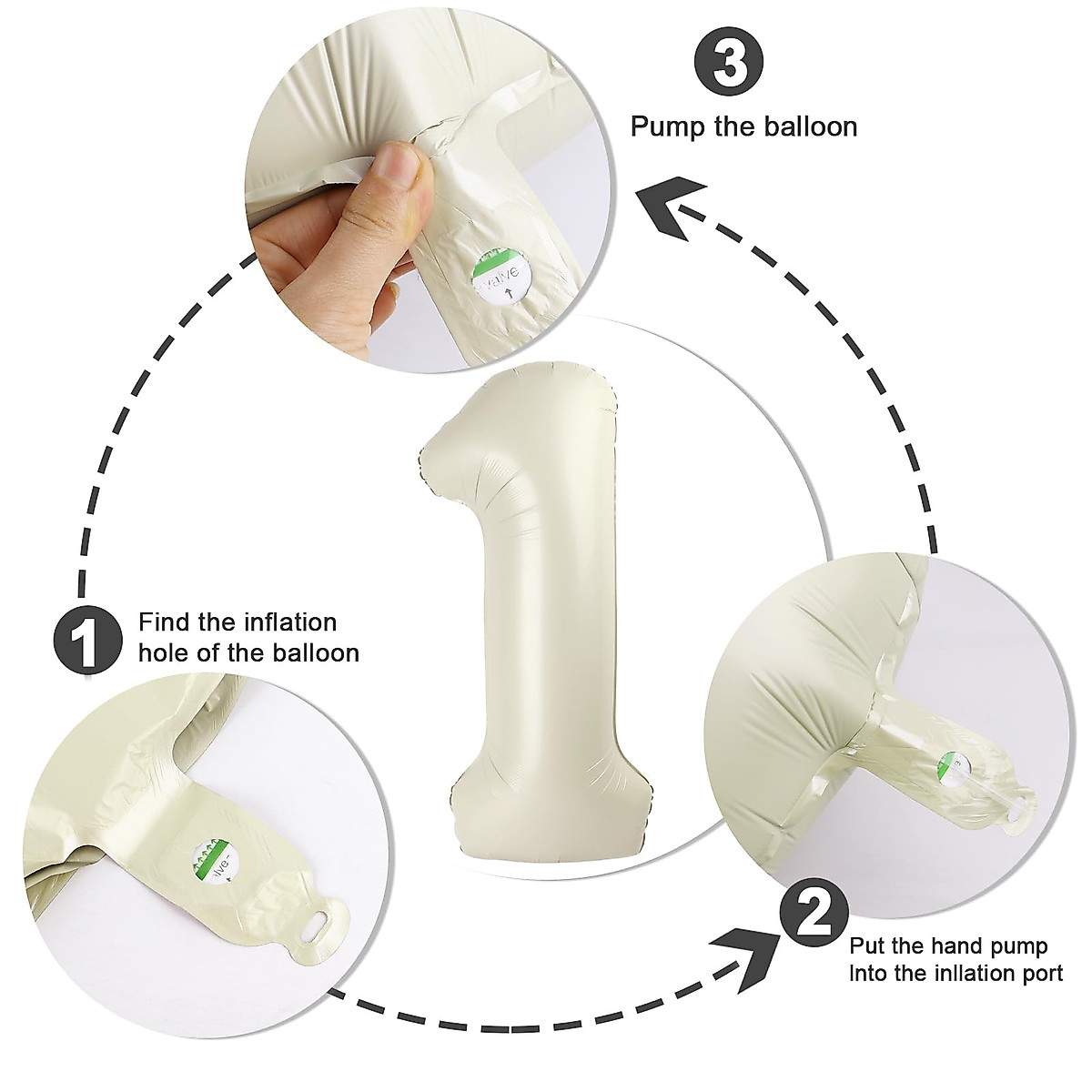 3
Pump the balloon

valve

1
Find the inflation hole of the balloon

valve

2
Put the hand pump Into the inllation port