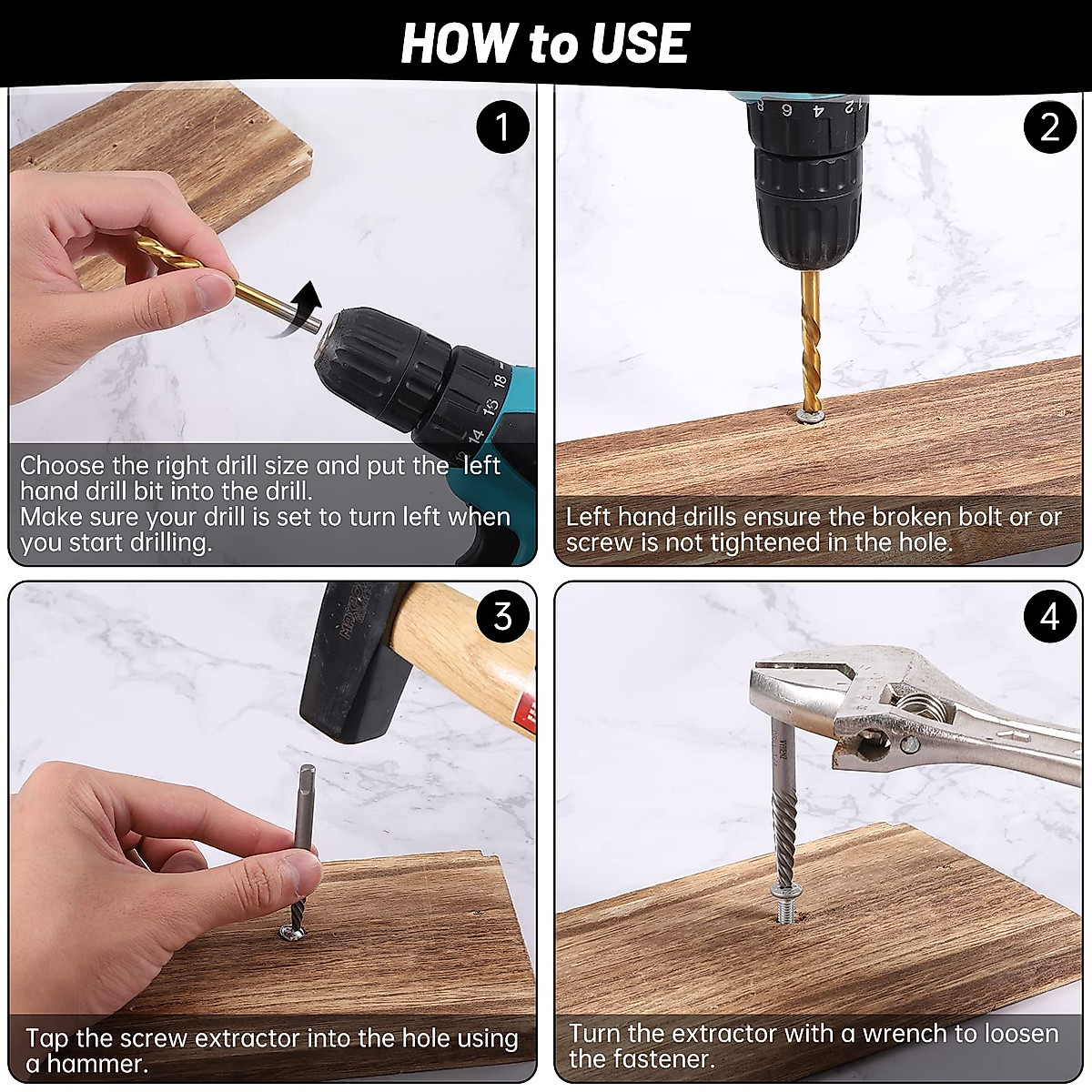 HOW to USE

1

Choose the right drill size and put the left hand drill bit into the drill.
Make sure your drill is set to turn left when you start drilling.

2

Left hand drills ensure the broken bolt or or screw is not tightened in the hole.

3

Tap the screw extractor into the hole using a hammer.

4

Turn the extractor with a wrench to loosen the fastener.