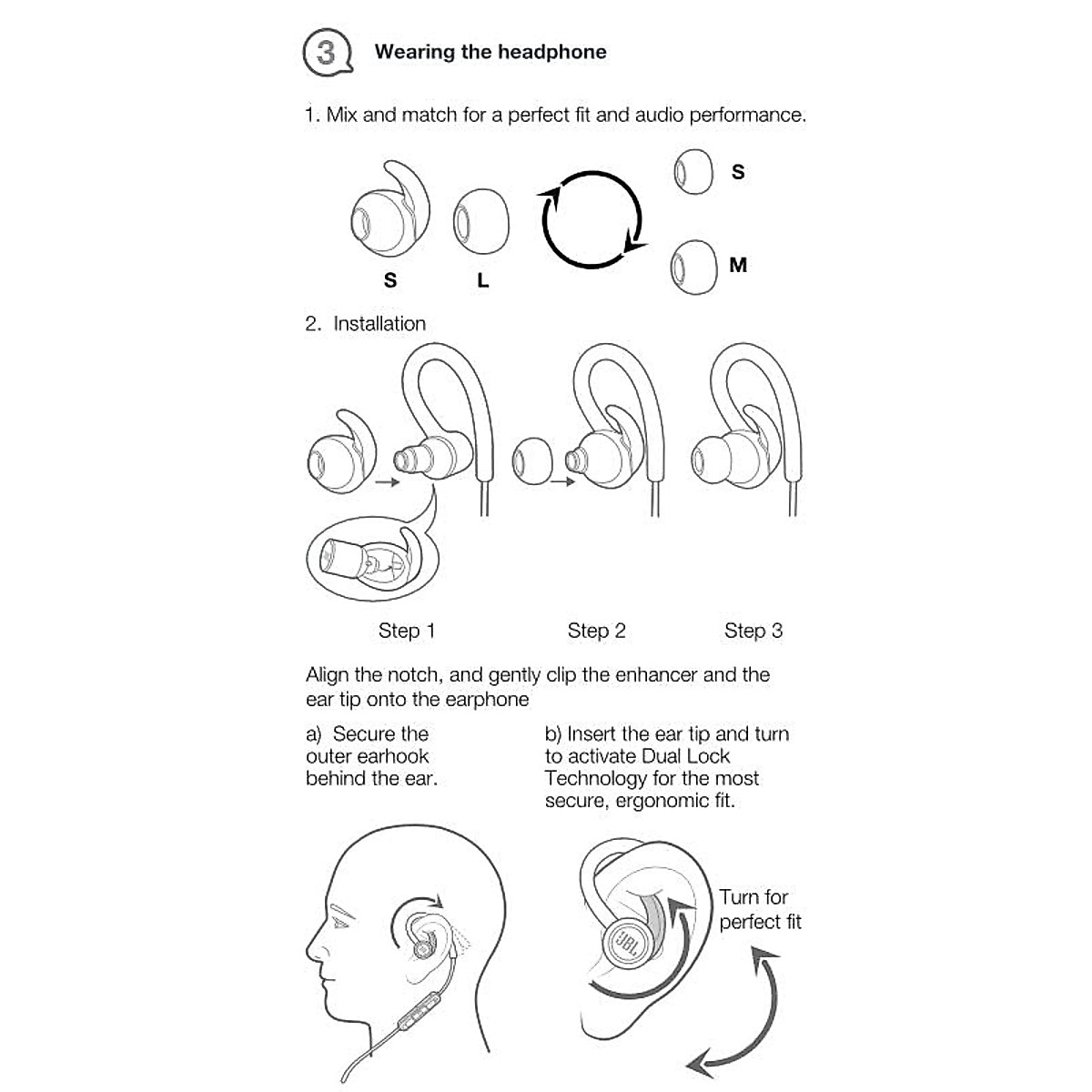 3 Wearing the headphone

1. Mix and match for a perfect fit and audio performance.

S L

S

M

2. Installation

Step 1 Step 2 Step 3

Align the notch, and gently clip the enhancer and the ear tip onto the earphone

a) Secure the outer earhook behind the ear.

b) Insert the ear tip and turn to activate Dual Lock Technology for the most secure, ergonomic fit.

JBL

Turn for perfect fit