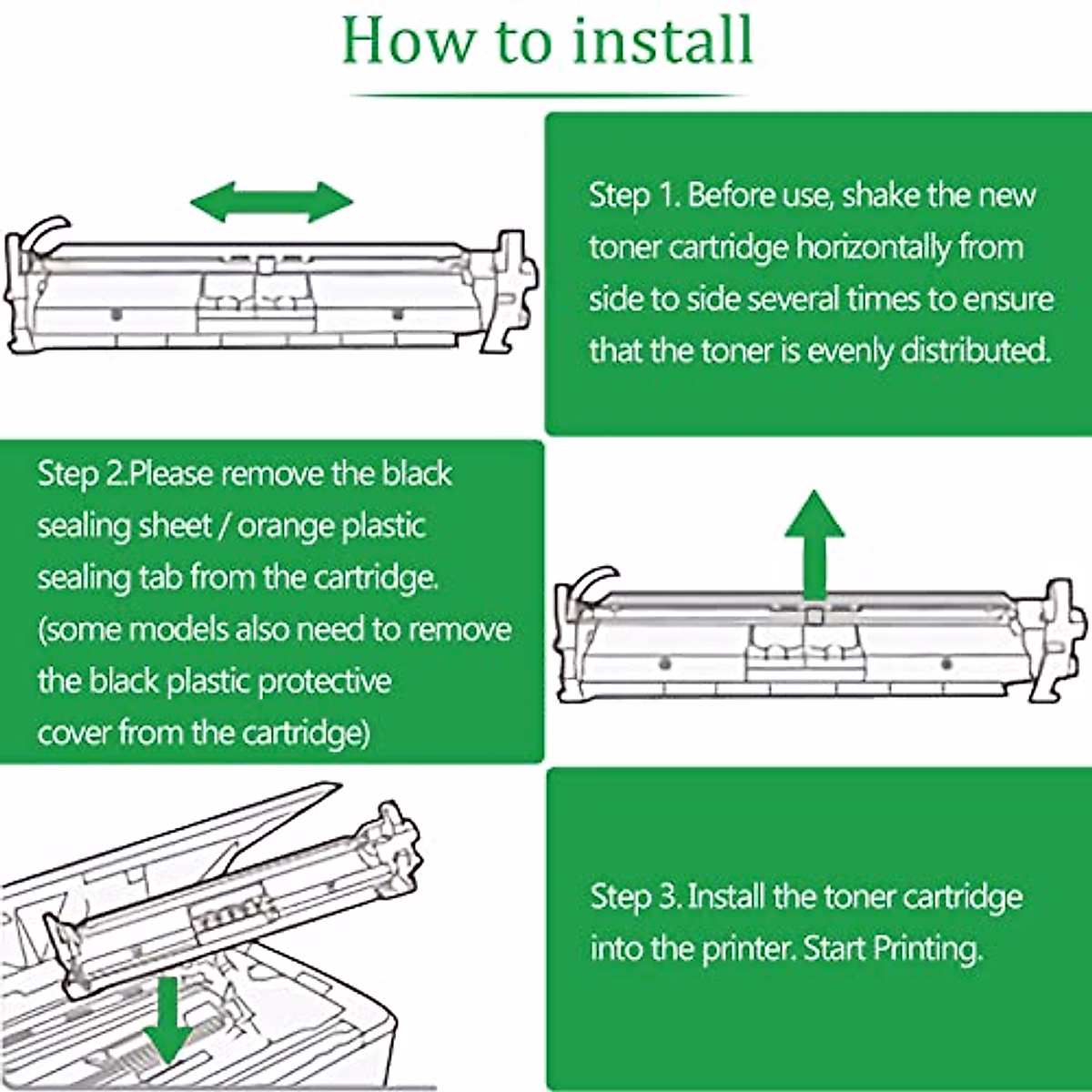 How to install

Step 1. Before use, shake the new toner cartridge horizontally from side to side several times to ensure that the toner is evenly distributed.

Step 2.Please remove the black sealing sheet / orange plastic sealing tab from the cartridge. (some models also need to remove the black plastic protective cover from the cartridge)

Step 3. Install the toner cartridge into the printer. Start Printing.