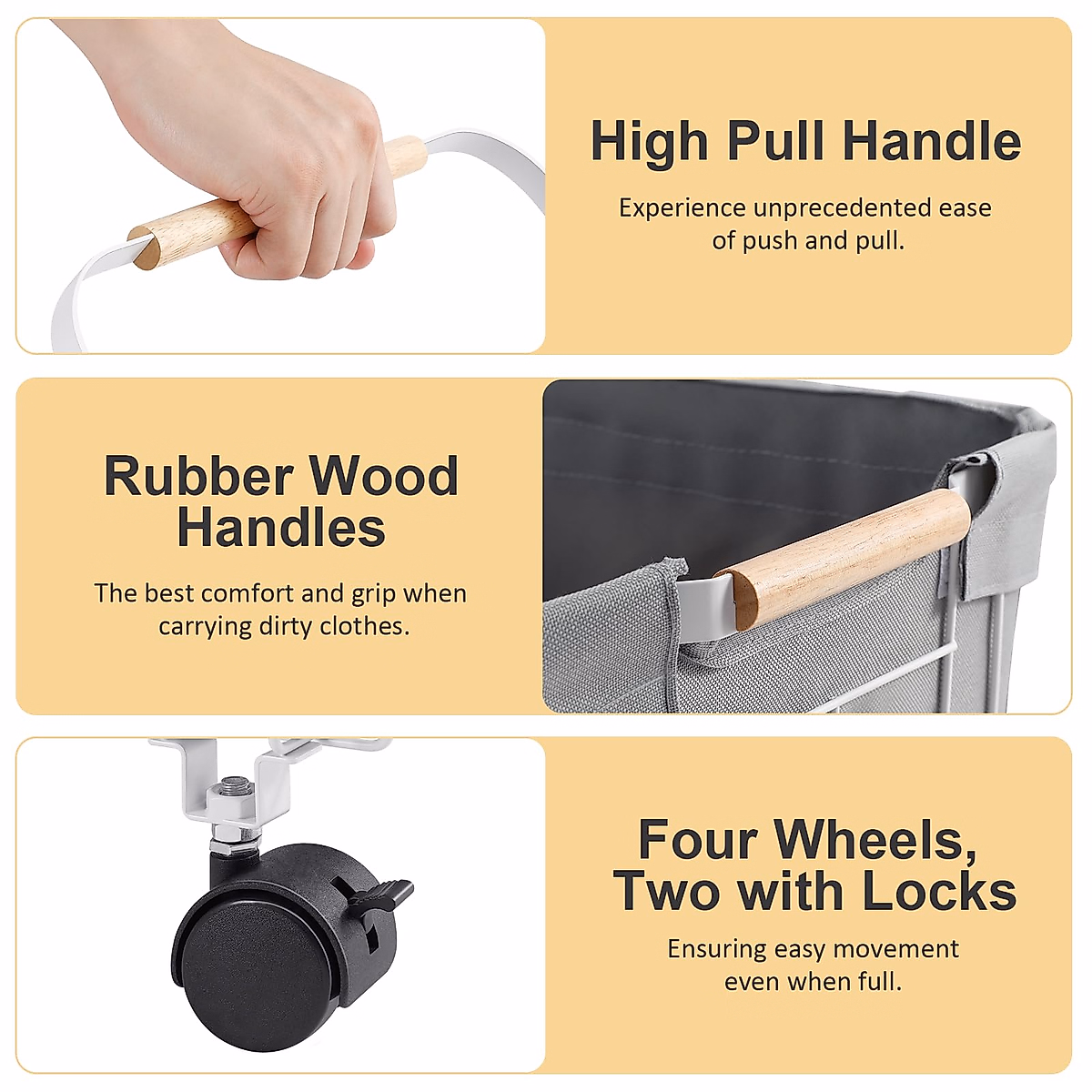 High Pull Handle

Experience unprecedented ease of push and pull.

Rubber Wood Handles

The best comfort and grip when carrying dirty clothes.

Four Wheels, Two with Locks

Ensuring easy movement even when full.