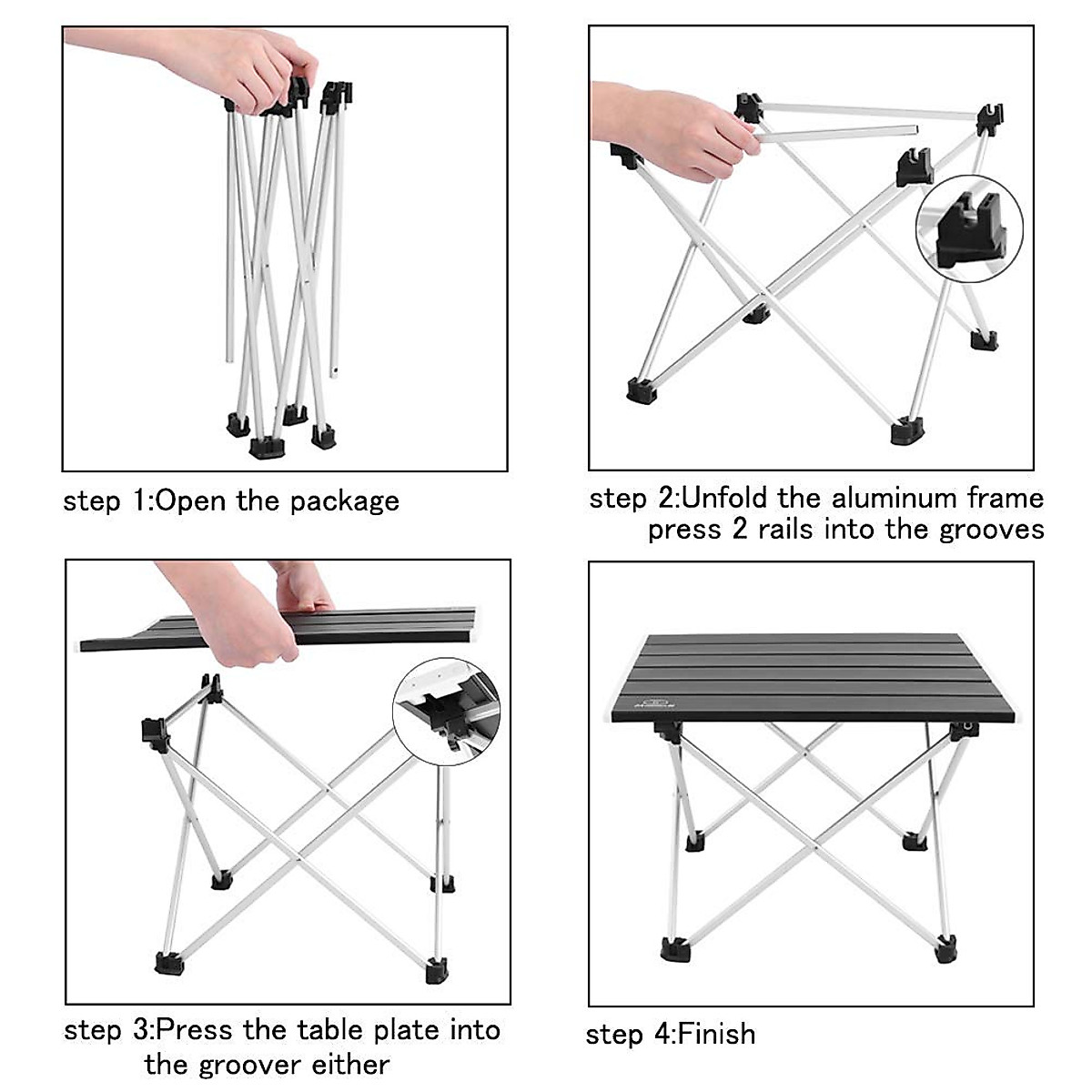 step 1:Open the package

step 2:Unfold the aluminum frame press 2 rails into the grooves

step 3:Press the table plate into the groover either

step 4:Finish