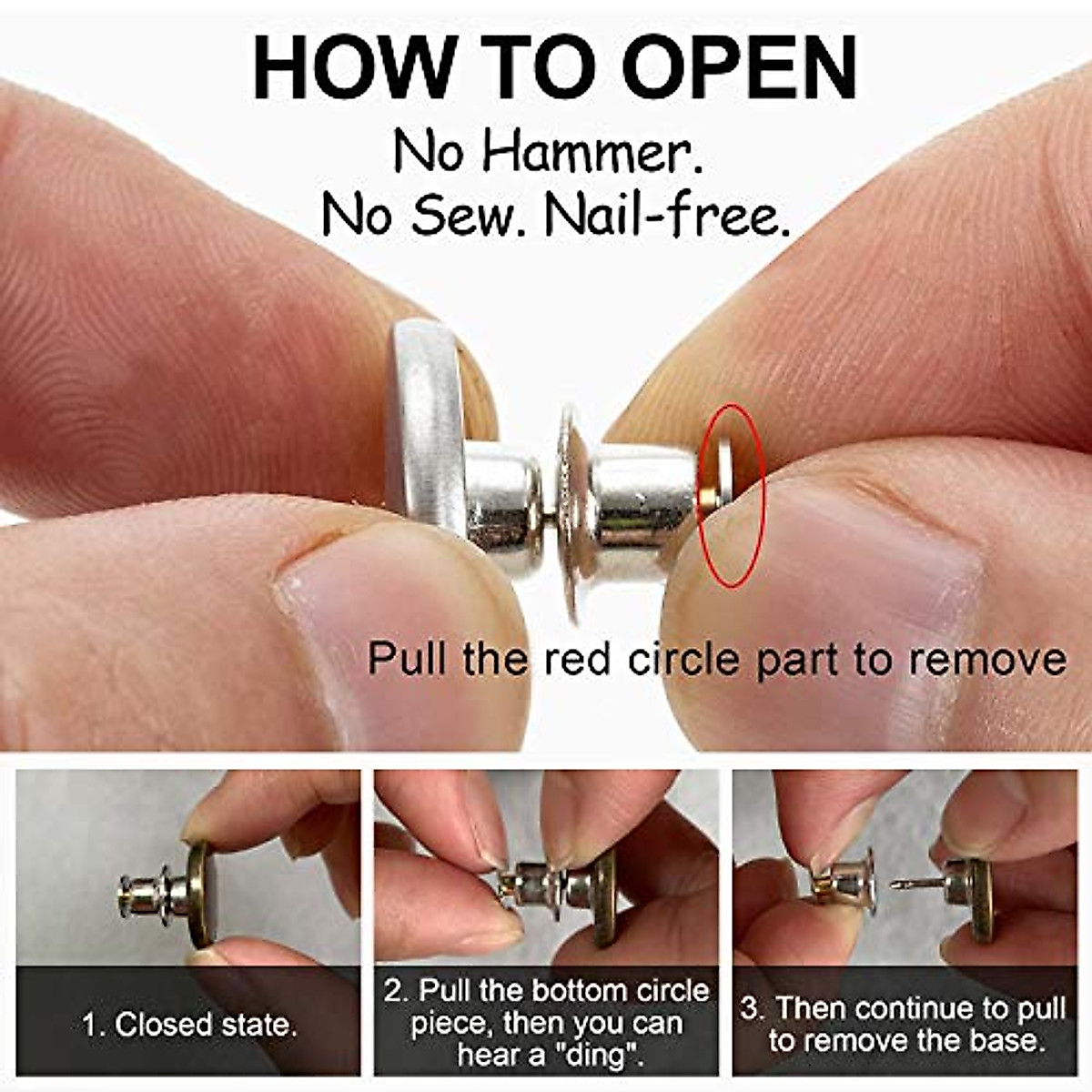 HOW TO OPEN
No Hammer.
No Sew. Nail-free.

Pull the red circle part to remove

1. Closed state.

2. Pull the bottom circle piece, then you can hear a "ding".

3. Then continue to pull to remove the base.